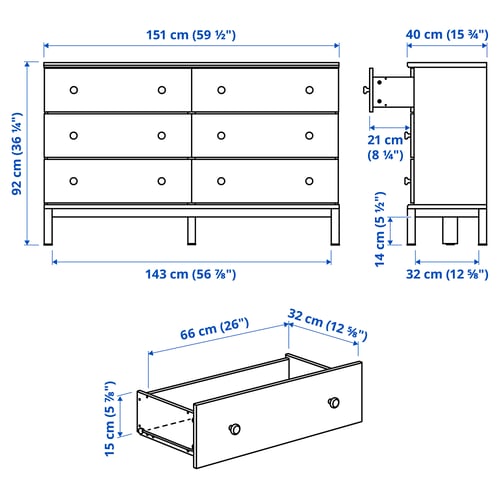 151 cm (59 ½")

40 cm (15 ¾")

92 cm (36 ¼")

21 cm (8 ¼")

14 cm (5 ½")

143 cm (56 ⅞")

32 cm (12 ⅝")

66 cm (26")

32 cm (12 ⅝")

15 cm (5 ⅞")