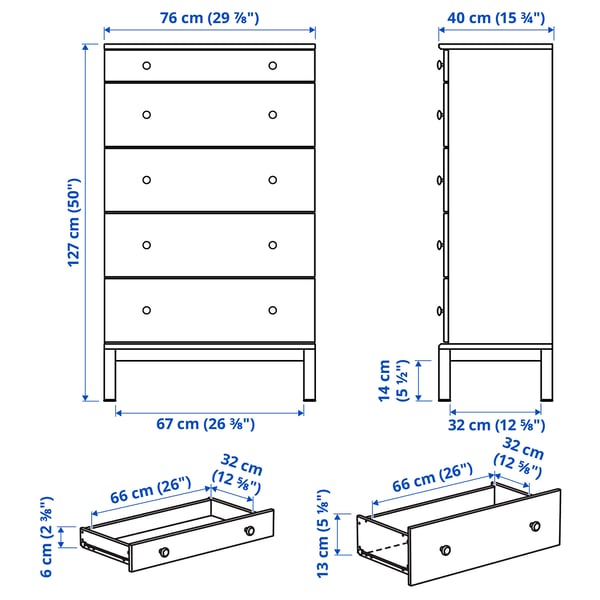 76 cm (29 ⅞")

40 cm (15 ¾")

127 cm (50")

14 cm (5 ½")

67 cm (26 ⅜")

32 cm (12 ⅝")

66 cm (26")

32 cm (12 ⅝")

6 cm (2 ⅜")

66 cm (26")

32 cm (12 ⅝")

13 cm (5 ⅛")