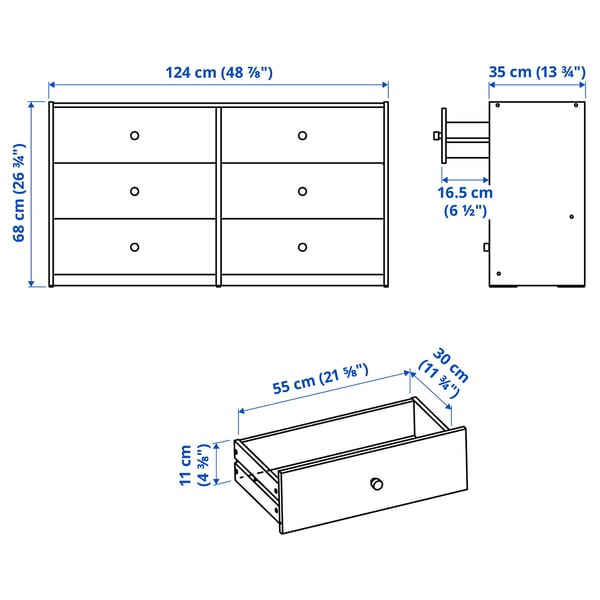 124 cm (48 ⅞")

35 cm (13 ¾")

68 cm (26 ¾")

16.5 cm (6 ½")

55 cm (21 ⅝")

30 cm (11 ¾")

11 cm (4 ⅜")