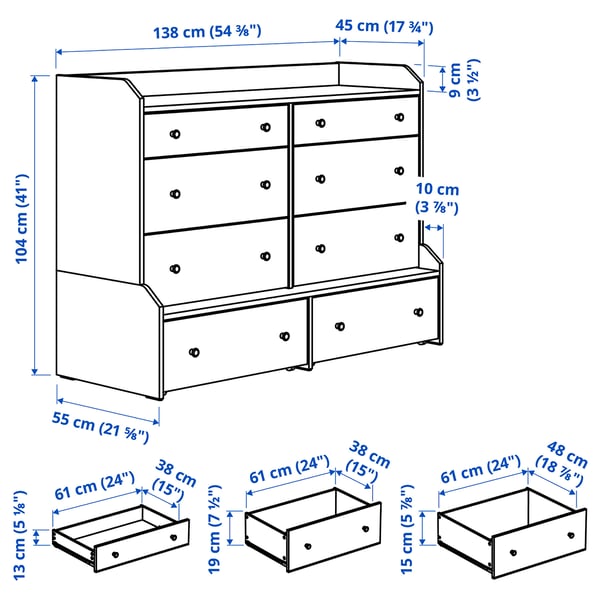 138 cm (54 ⅜")
45 cm (17 ¾")
9 cm (3 ½")
104 cm (41")
10 cm (3 ⅞")
55 cm (21 ⅝")

61 cm (24")
38 cm (15")
13 cm (5 ⅛")

61 cm (24")
38 cm (15")
19 cm (7 ½")

61 cm (24")
48 cm (18 ⅞")
15 cm (5 ⅞")