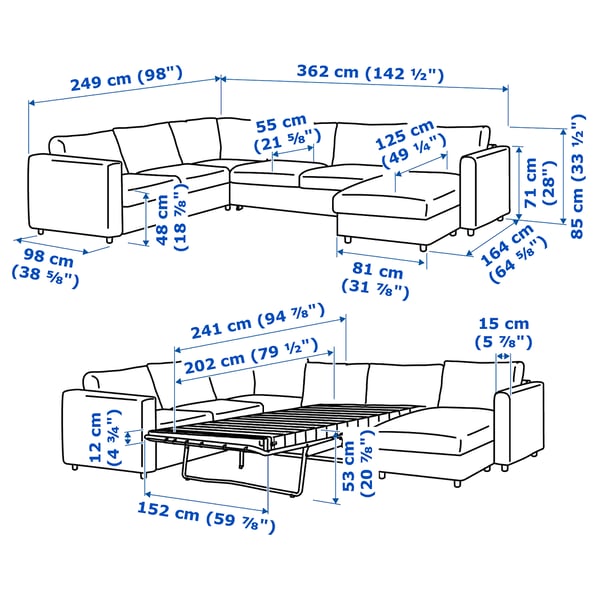 249 cm (98")
362 cm (142 ½")
55 cm (21 ⅝")
125 cm (49 ¼")
71 cm (28")
85 cm (33 ½")
48 cm (18 ⅞")
98 cm (38 ⅝")
81 cm (31 ⅞")
164 cm (64 ⅝")

241 cm (94 ⅞")
202 cm (79 ½")
15 cm (5 ⅞")
12 cm (4 ¾")
53 cm (20 ⅞")
152 cm (59 ⅞")