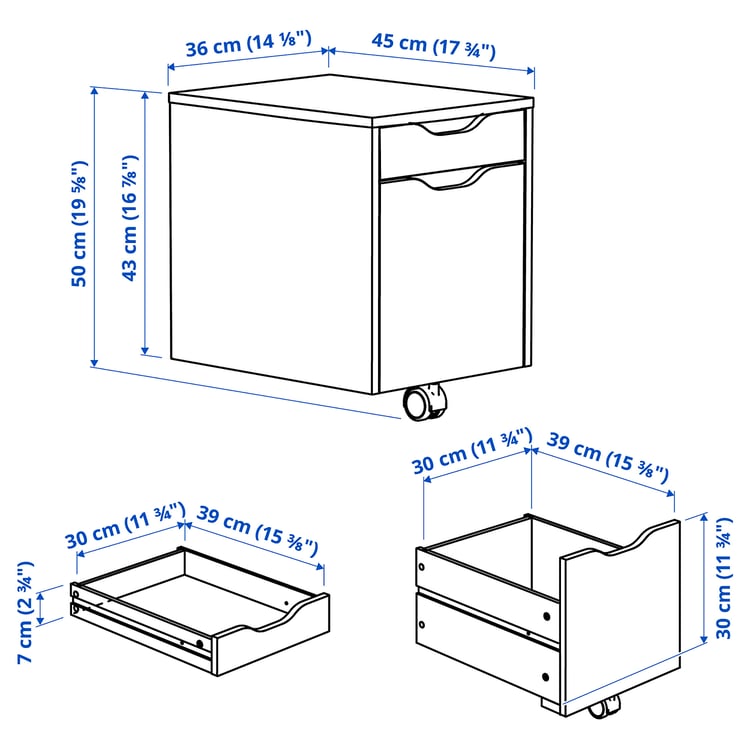 36 cm (14 ⅛")
45 cm (17 ¾")
50 cm (19 ⅝")
43 cm (16 ⅞")

30 cm (11 ¾")
39 cm (15 ⅜")
7 cm (2 ¾")

30 cm (11 ¾")
39 cm (15 ⅜")
30 cm (11 ¾")