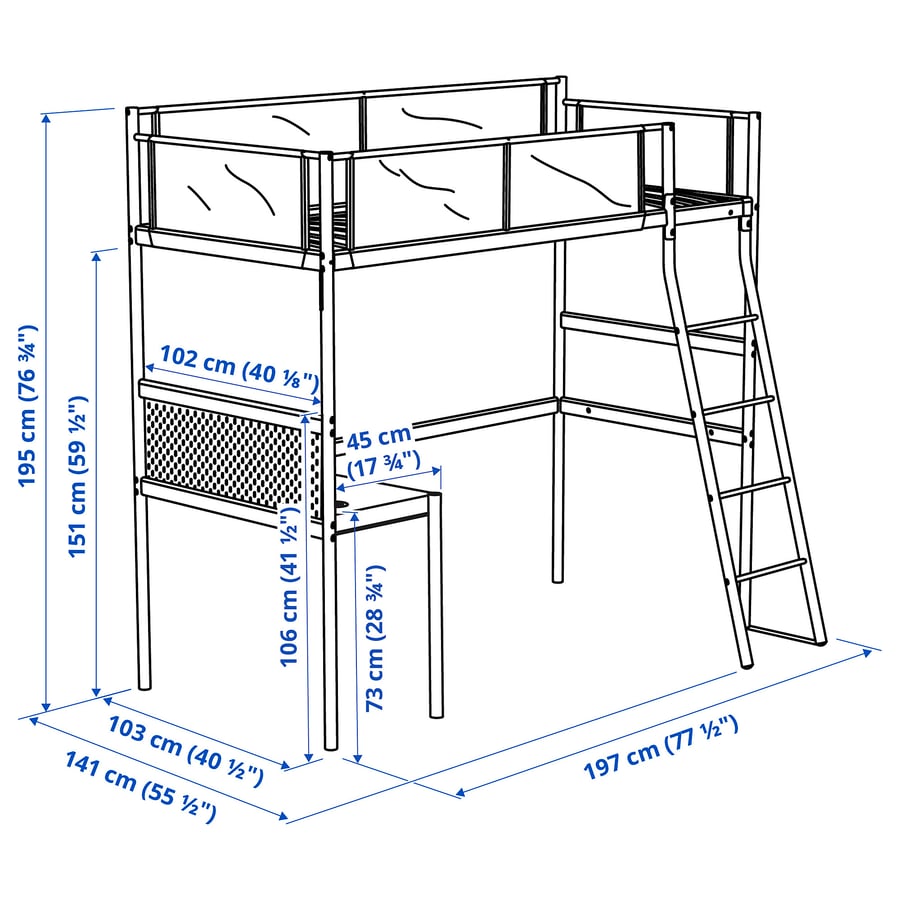 195 cm (76 ¾")
151 cm (59 ½")
102 cm (40 ⅛")
45 cm
(17 ¾")
106 cm (41 ½")
73 cm (28 ¾")
103 cm (40 ½")
141 cm (55 ½")
197 cm (77 ½")