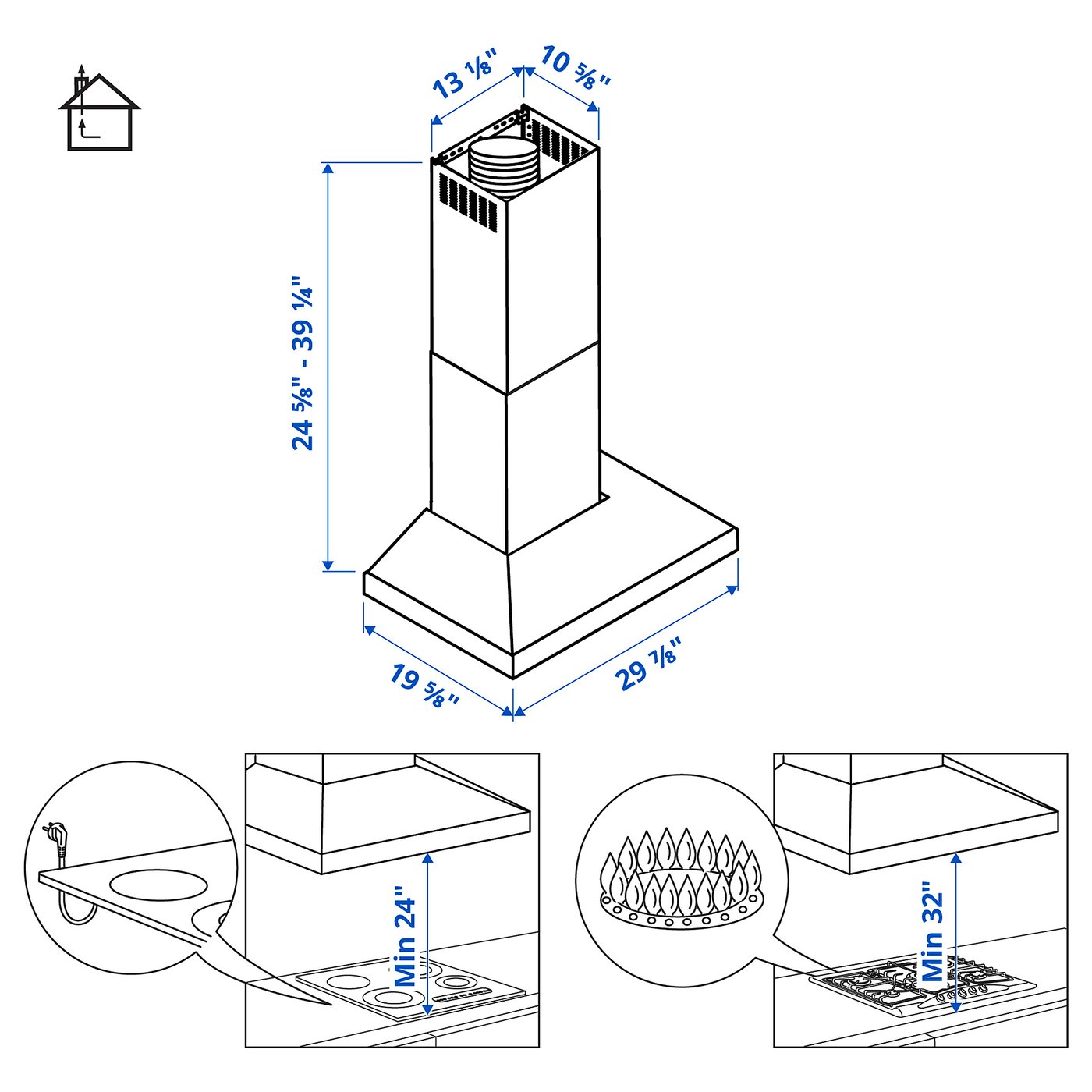 13 ⅛"

10 ⅝"

24 ⅝" - 39 ¼"

19 ⅝"

29 ⅞"

Min 24"

Min 32"