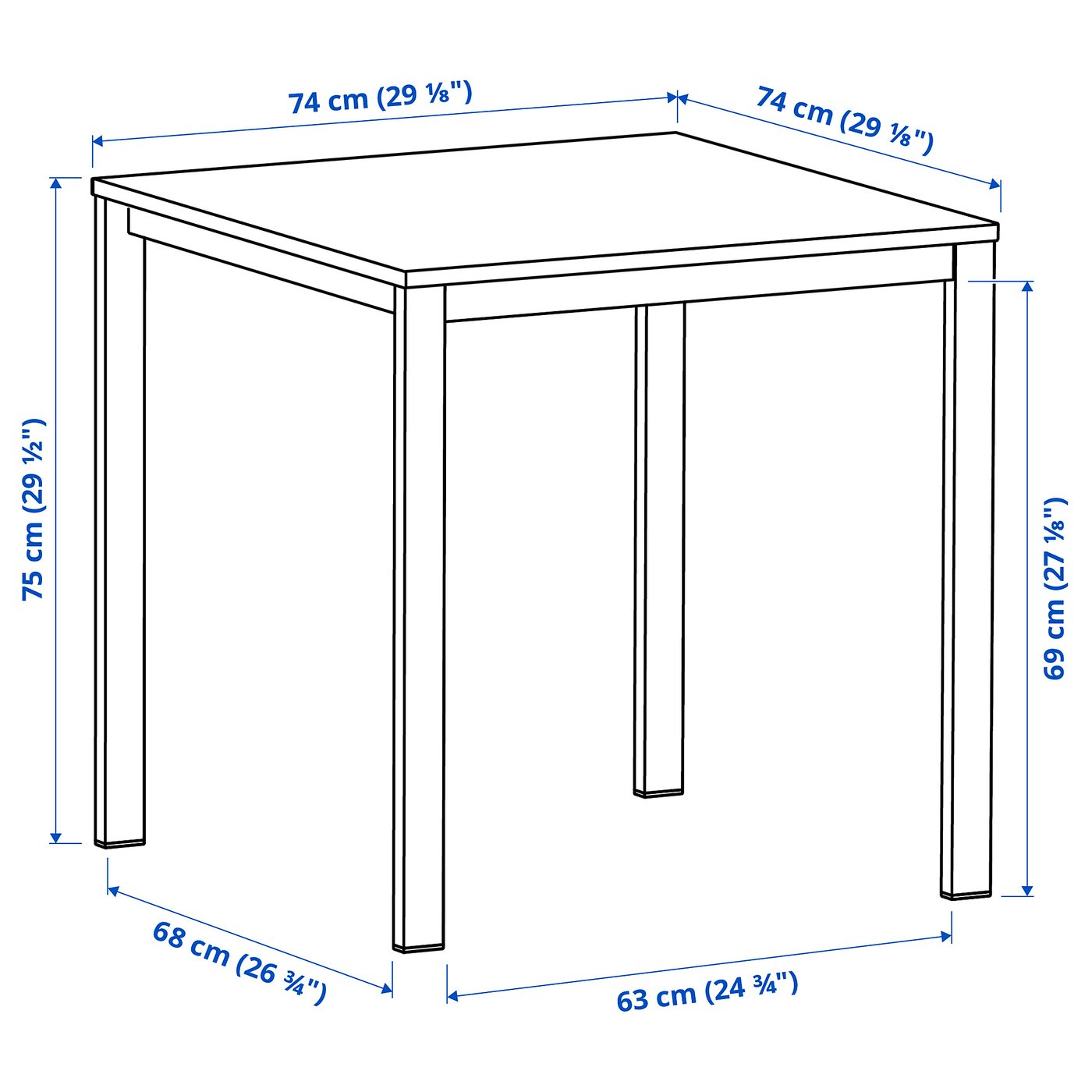 74 cm (29 ⅛")

74 cm (29 ⅛")

75 cm (29 ½")

69 cm (27 ⅛")

68 cm (26 ¾")

63 cm (24 ¾")