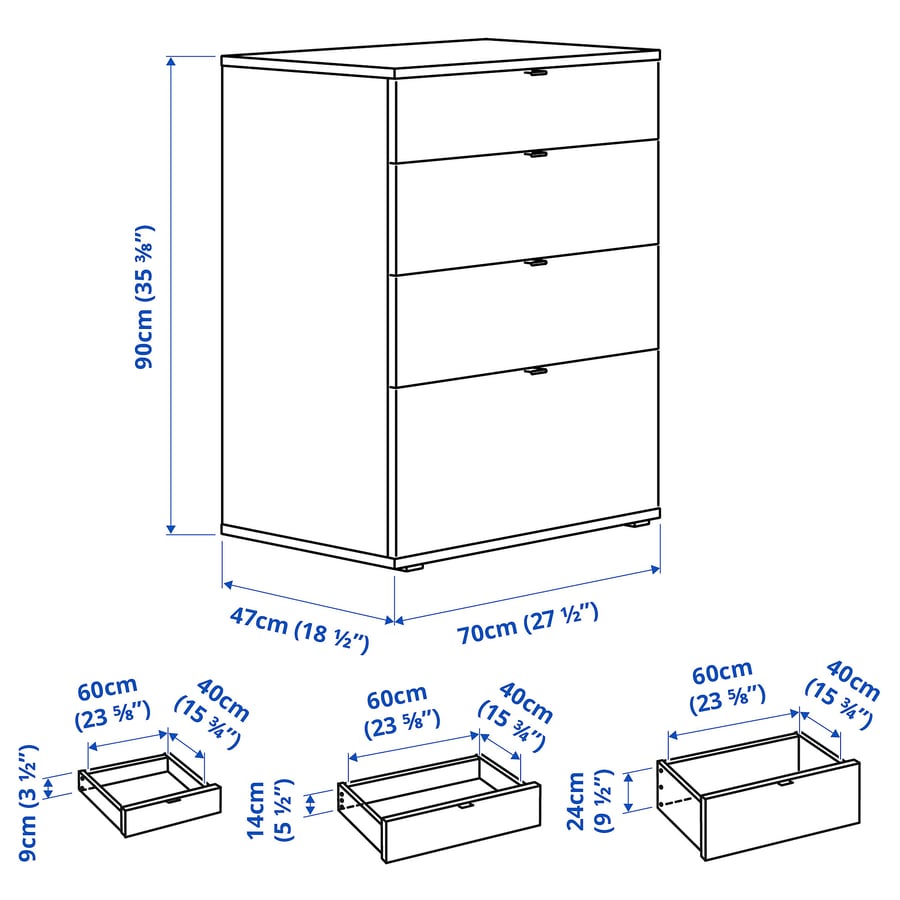 90cm (35 ⅜")

47cm (18 ½")

70cm (27 ½")

60cm (23 ⅝")

40cm (15 ¾")

9cm (3 ½")

60cm (23 ⅝")

40cm (15 ¾")

14cm (5 ½")

60cm (23 ⅝")

40cm (15 ¾")

24cm (9 ½")