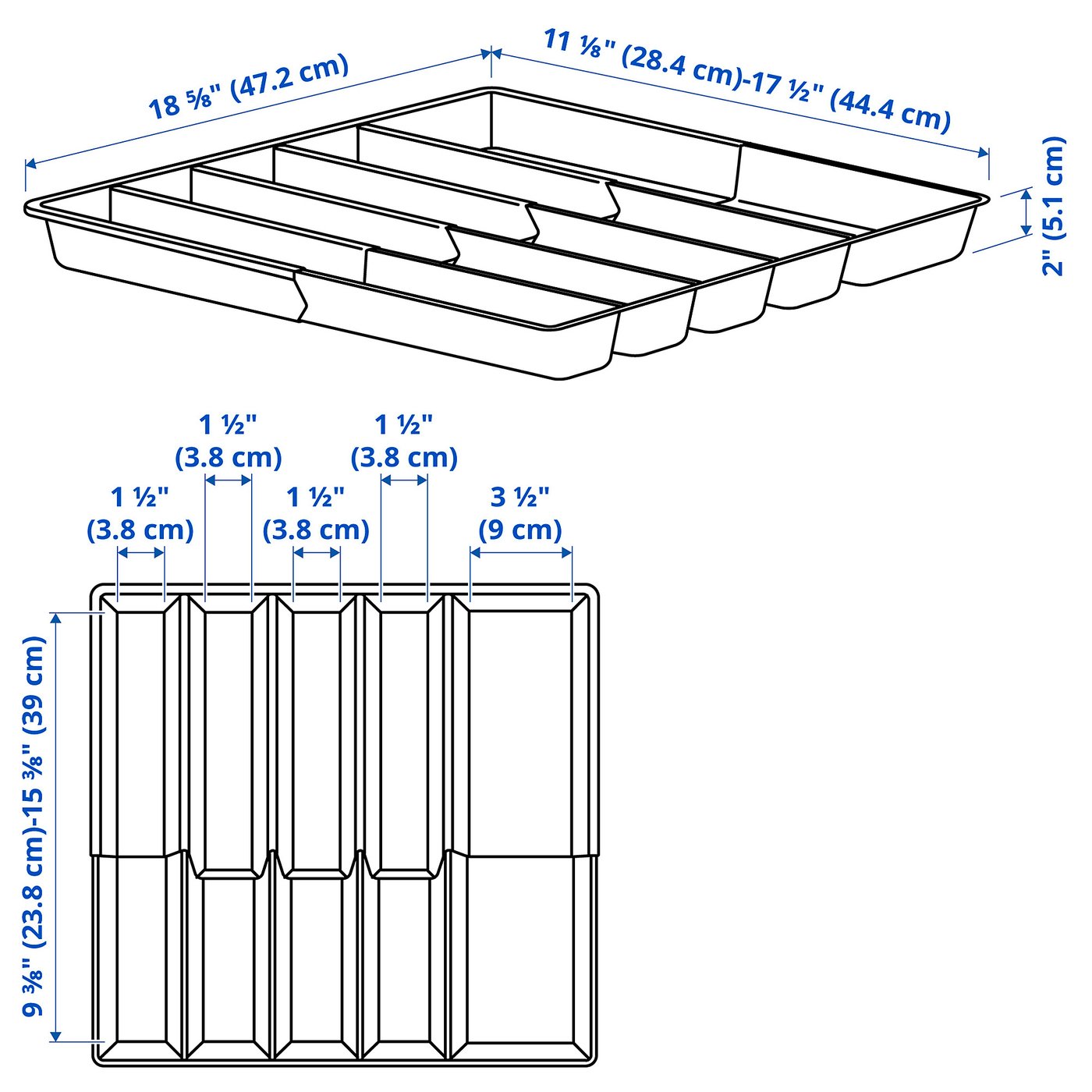 18 ⅝" (47.2 cm)

11 ⅛" (28.4 cm)-17 ½" (44.4 cm)

2" (5.1 cm)

1 ½" (3.8 cm)

1 ½" (3.8 cm)

1 ½" (3.8 cm)

1 ½" (3.8 cm)

3 ½" (9 cm)

9 ⅜" (23.8 cm)-15 ⅜" (39 cm)