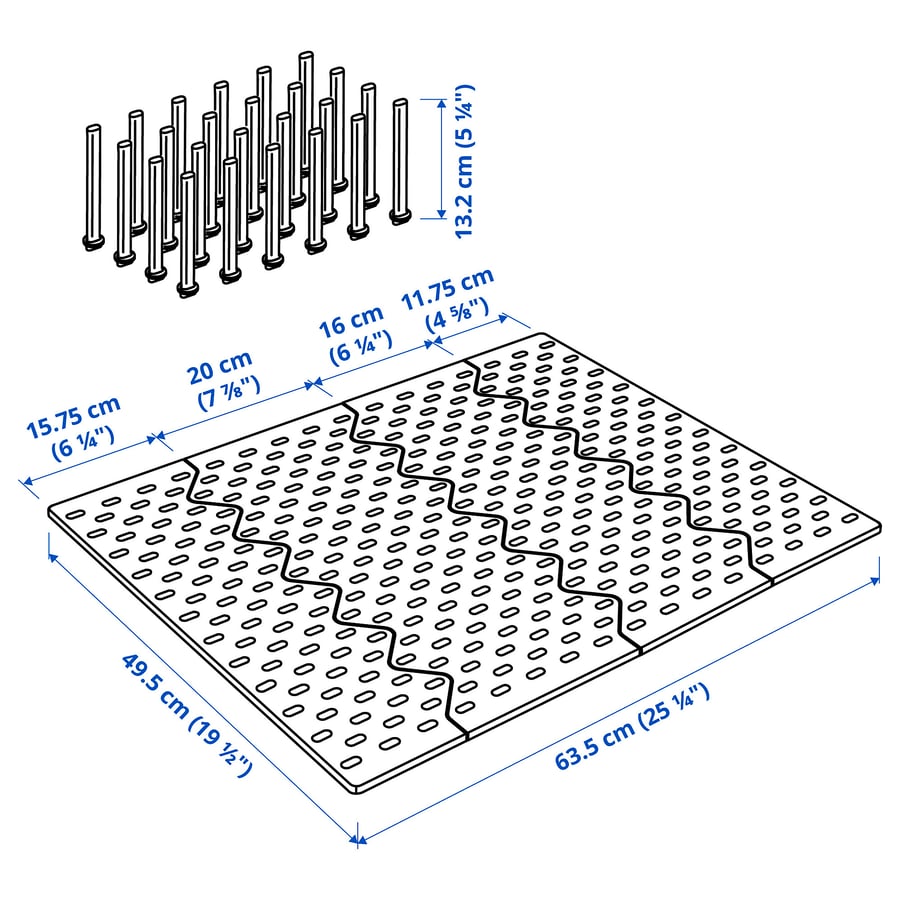 13.2 cm (5 ¼")

15.75 cm (6 ¼")

20 cm (7 ⅞")

16 cm (6 ¼")

11.75 cm (4 ⅝")

49.5 cm (19 ½")

63.5 cm (25 ¼")