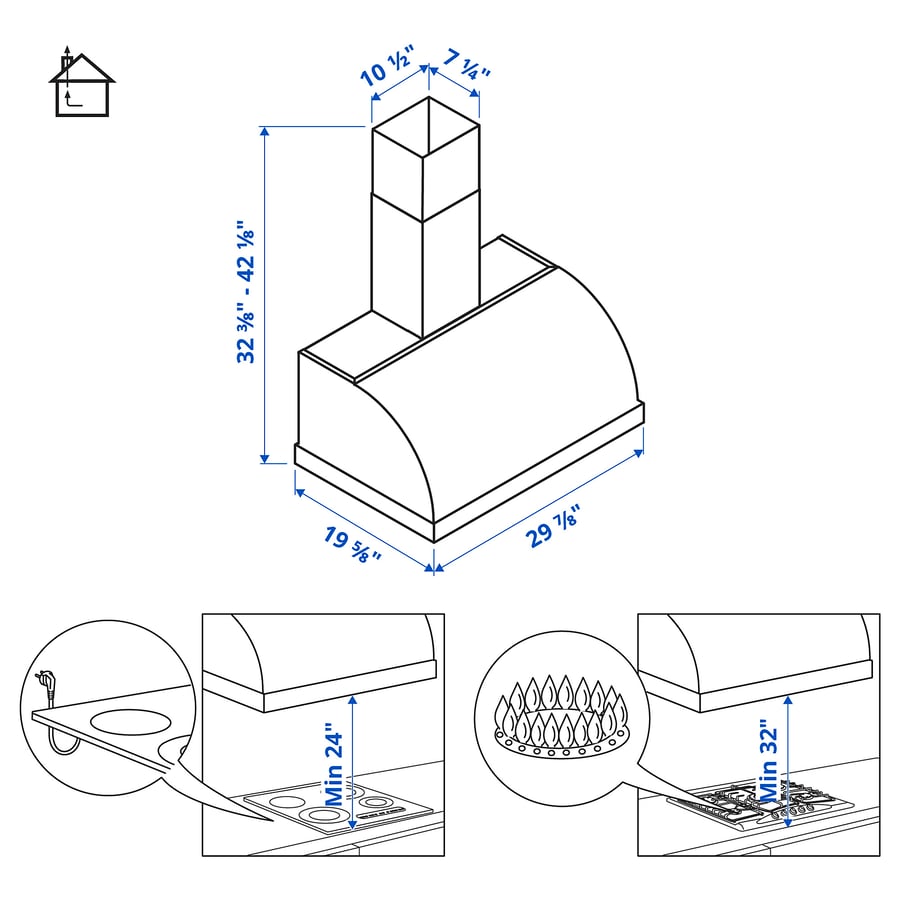 10 ½"
7 ¼"
32 ⅜" - 42 ⅛"
19 ⅝"
29 ⅞"
Min 24"
Min 32"