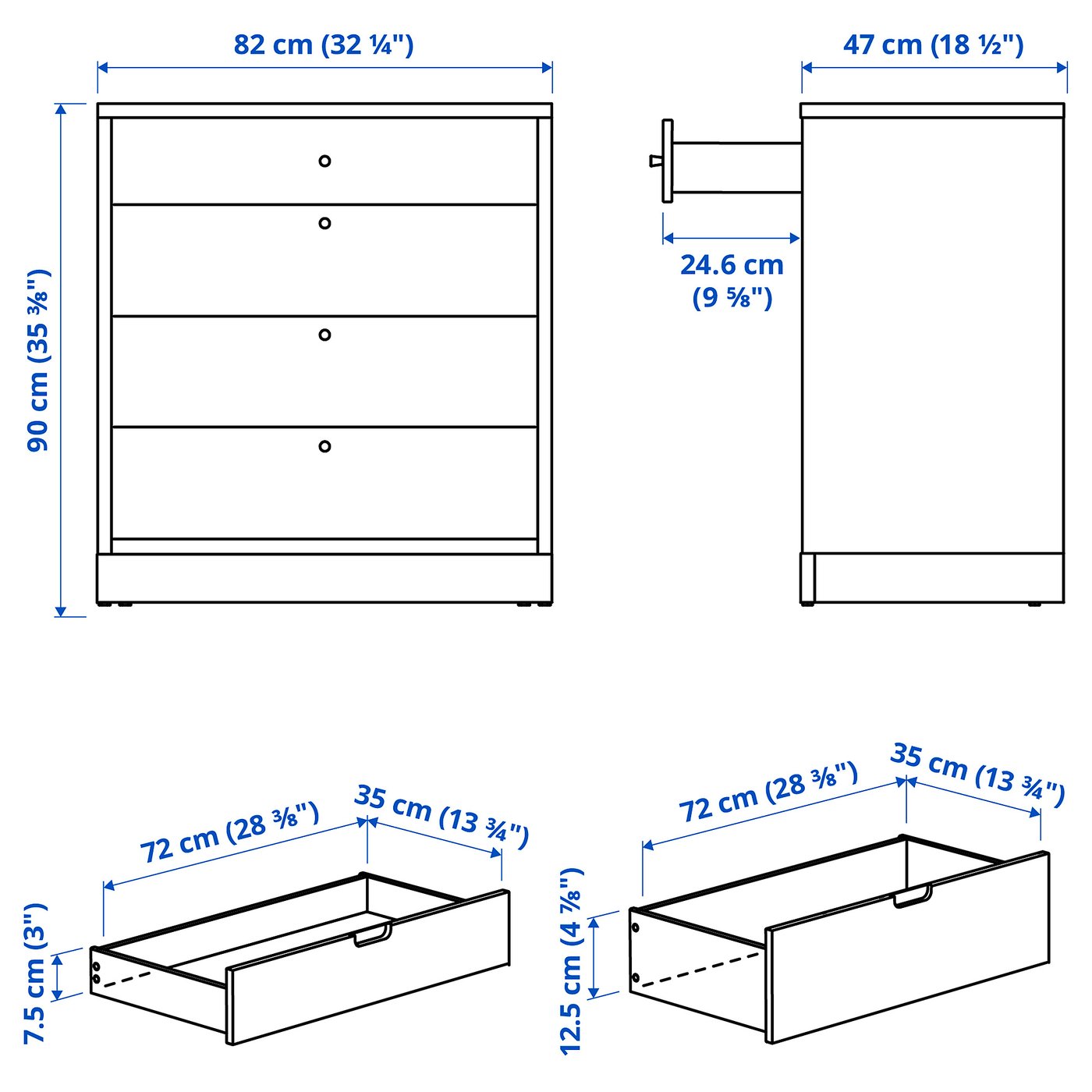 82 cm (32 ¼")

47 cm (18 ½")

90 cm (35 ⅜")

24.6 cm (9 ⅝")

72 cm (28 ⅜")

35 cm (13 ¾")

7.5 cm (3")

72 cm (28 ⅜")

35 cm (13 ¾")

12.5 cm (4 ⅞")