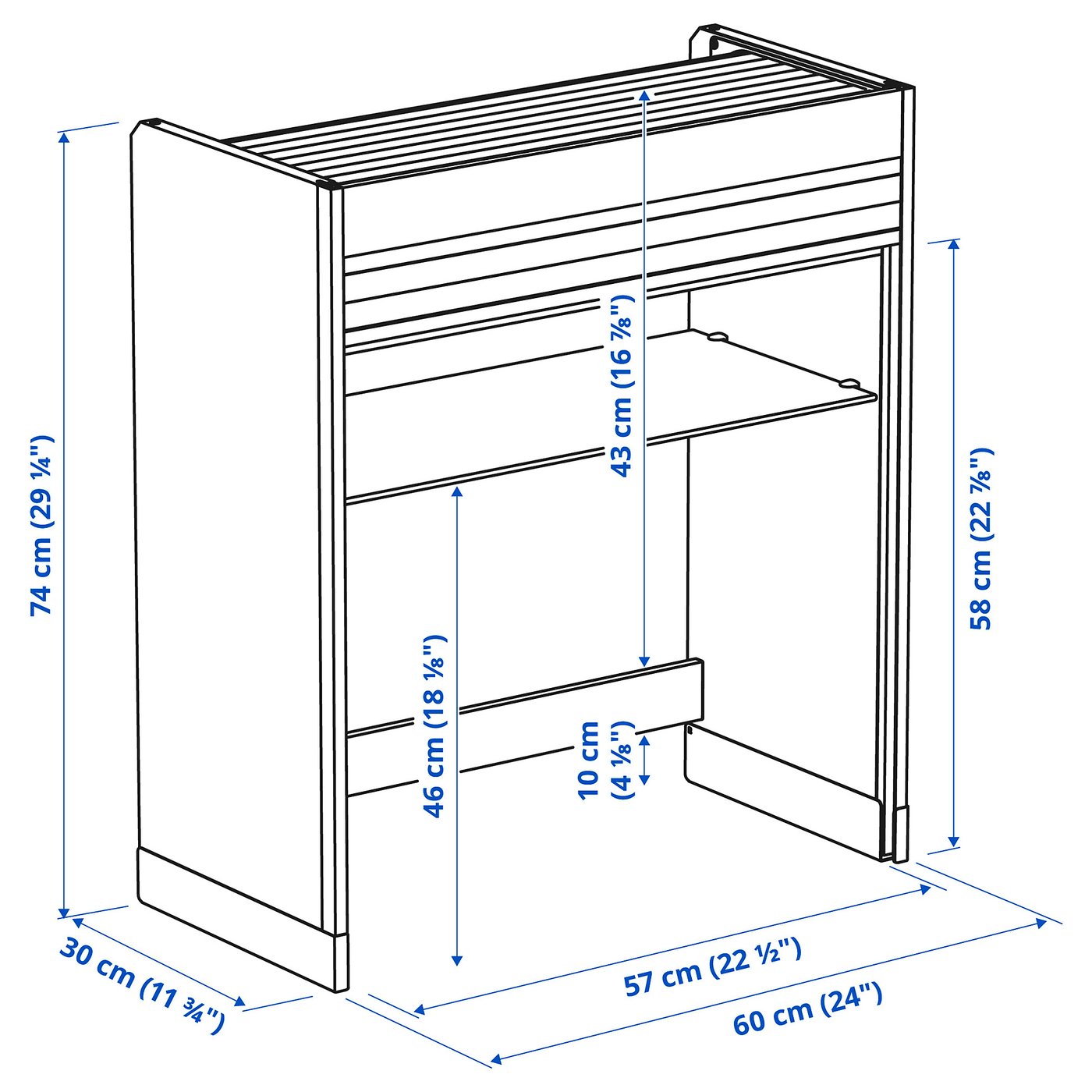 74 cm (29 ¼")

43 cm (16 ⅞")

58 cm (22 ⅞")

46 cm (18 ⅛")

10 cm (4 ⅛")

30 cm (11 ¾")

57 cm (22 ½")

60 cm (24")