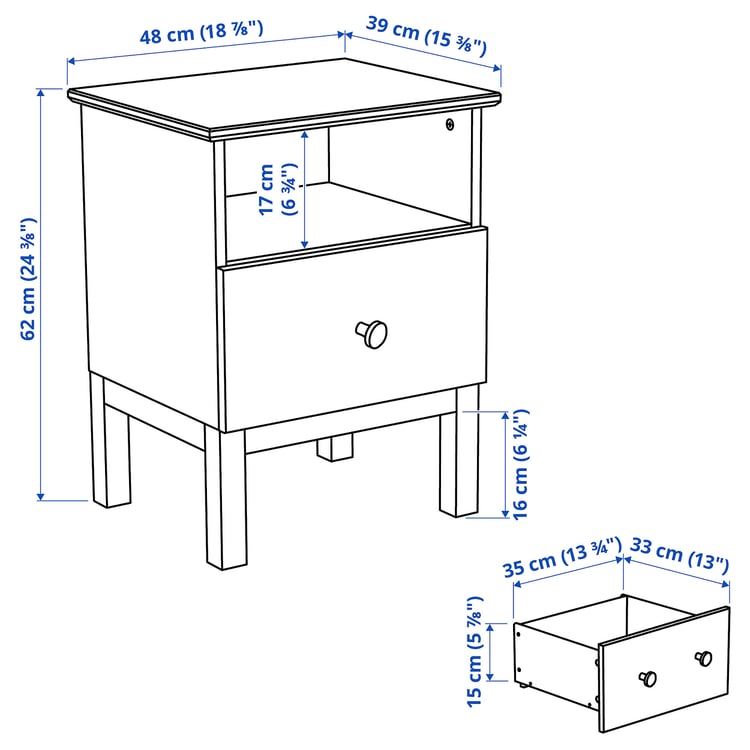 48 cm (18 ⅞")
39 cm (15 ⅜")
62 cm (24 ⅜")
17 cm (6 ¾")
16 cm (6 ¼")
35 cm (13 ¾")
33 cm (13")
15 cm (5 ⅞")