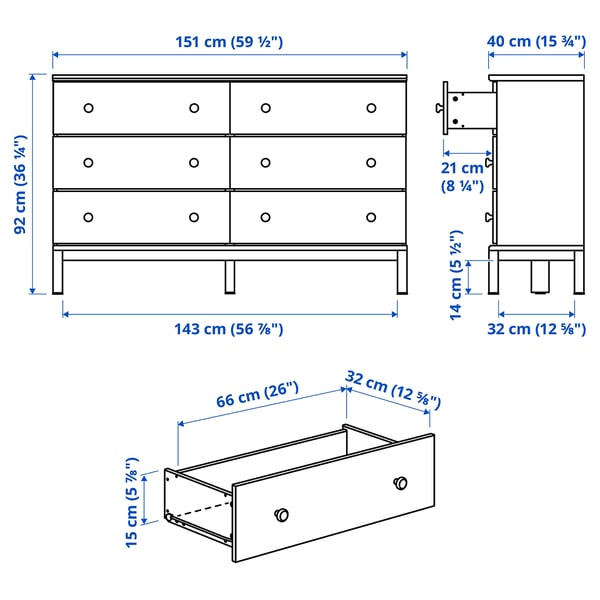 151 cm (59 ½")

40 cm (15 ¾")

92 cm (36 ¼")

21 cm (8 ¼")

14 cm (5 ½")

143 cm (56 ⅞")

32 cm (12 ⅝")

66 cm (26")

32 cm (12 ⅝")

15 cm (5 ⅞")