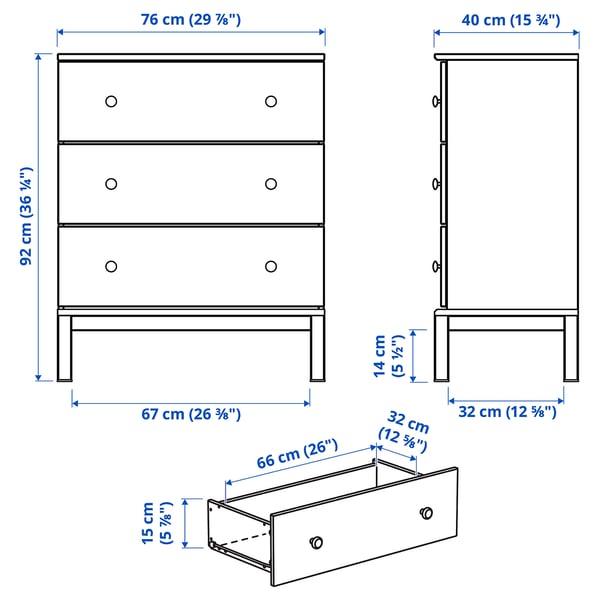 76 cm (29 ⅞")

40 cm (15 ¾")

92 cm (36 ¼")

14 cm (5 ½")

67 cm (26 ⅜")

32 cm (12 ⅝")

66 cm (26")

32 cm (12 ⅝")

15 cm (5 ⅞")