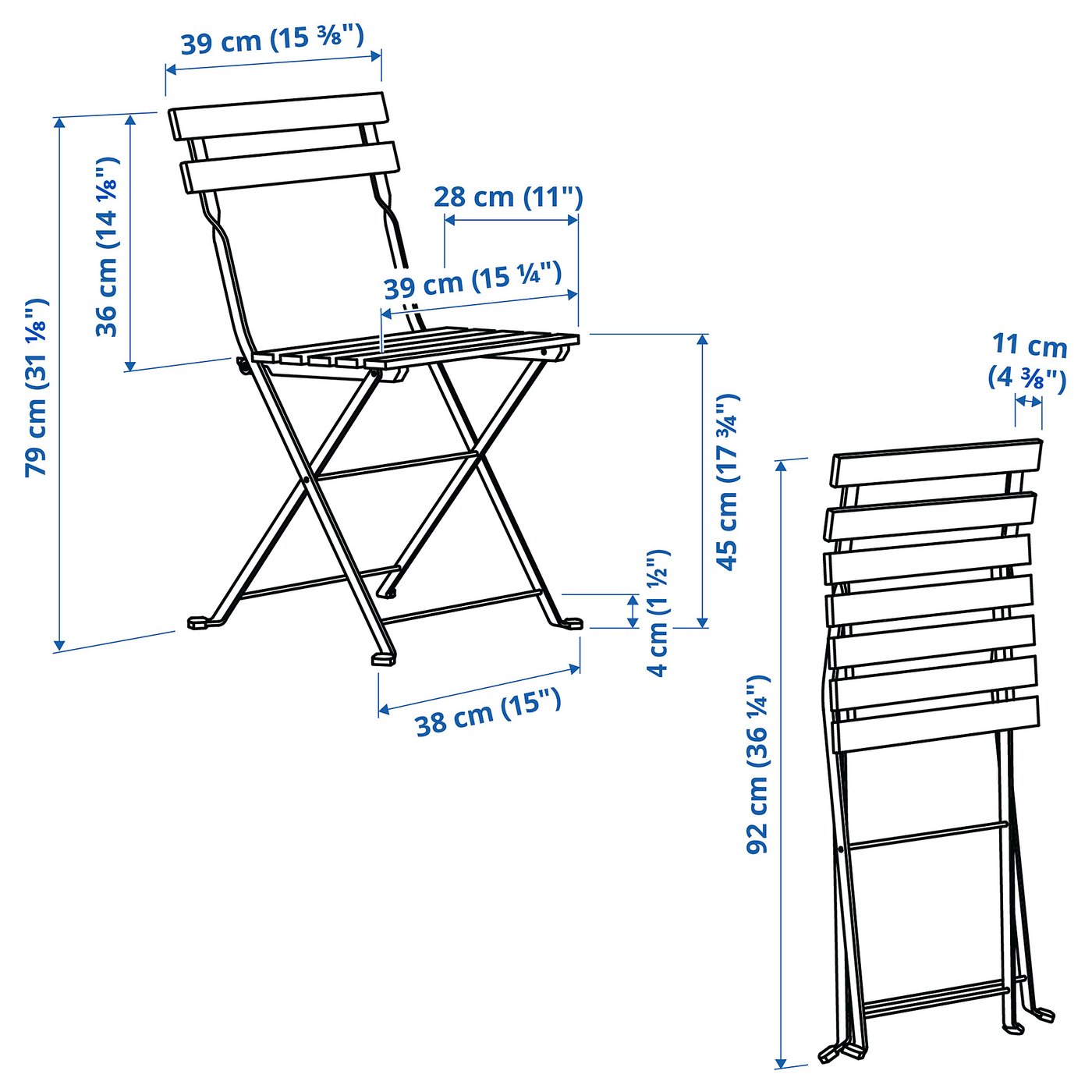 39 cm (15 ⅜")

79 cm (31 ⅛")

36 cm (14 ⅛")

28 cm (11")

39 cm (15 ¼")

45 cm (17 ¾")

4 cm (1 ½")

38 cm (15")

11 cm (4 ⅜")

92 cm (36 ¼")