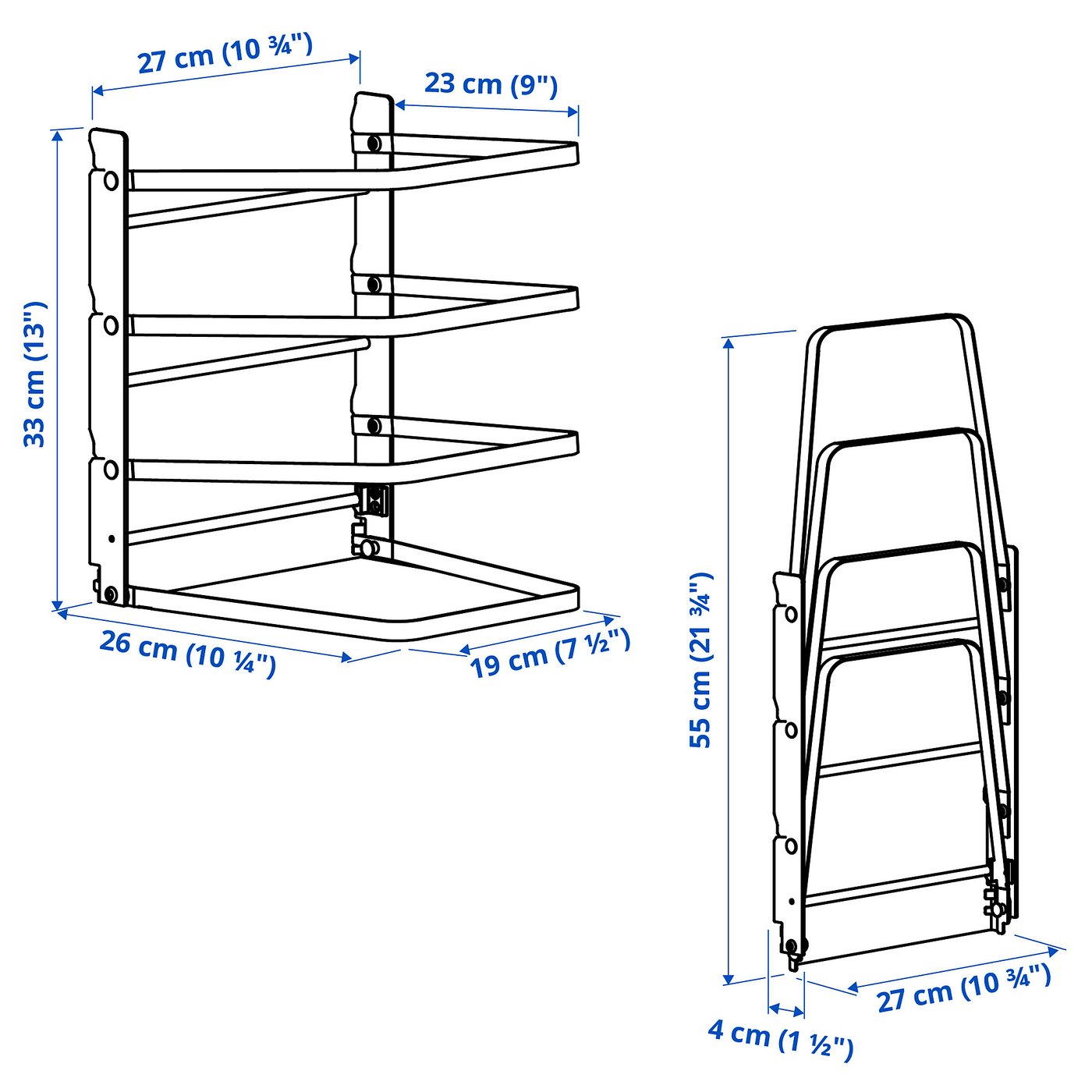 27 cm (10 ¾")
23 cm (9")
33 cm (13")
26 cm (10 ¼")
19 cm (7 ½")
55 cm (21 ¾")
27 cm (10 ¾")
4 cm (1 ½")