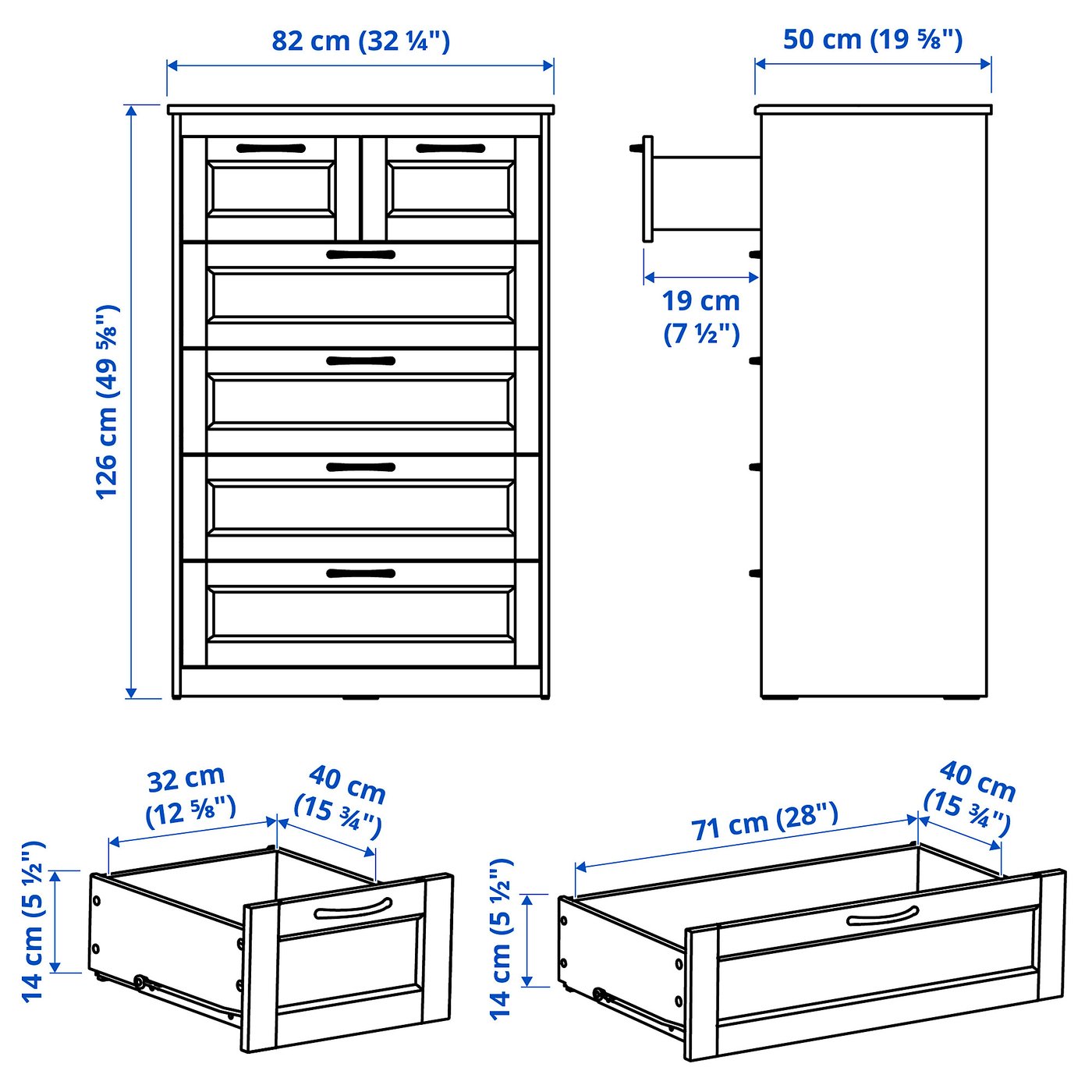 82 cm (32 ¼")

50 cm (19 ⅝")

126 cm (49 ⅝")

19 cm (7 ½")

32 cm (12 ⅝")

40 cm (15 ¾")

14 cm (5 ½")

71 cm (28")

40 cm (15 ¾")

14 cm (5 ½")