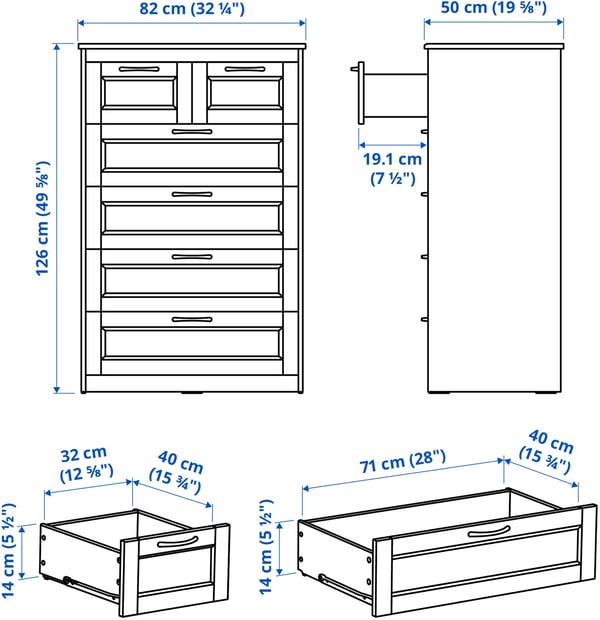 82 cm (32 ¼")

50 cm (19 ⅝")

126 cm (49 ⅝")

19.1 cm (7 ½")

32 cm (12 ⅝")

40 cm (15 ¾")

14 cm (5 ½")

71 cm (28")

40 cm (15 ¾")

14 cm (5 ½")