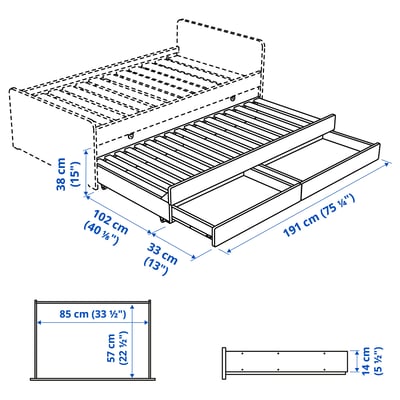 38 cm (15")

102 cm (40 ⅛")

33 cm (13")

191 cm (75 ¼")

85 cm (33 ½")

57 cm (22 ½")

14 cm (5 ½")