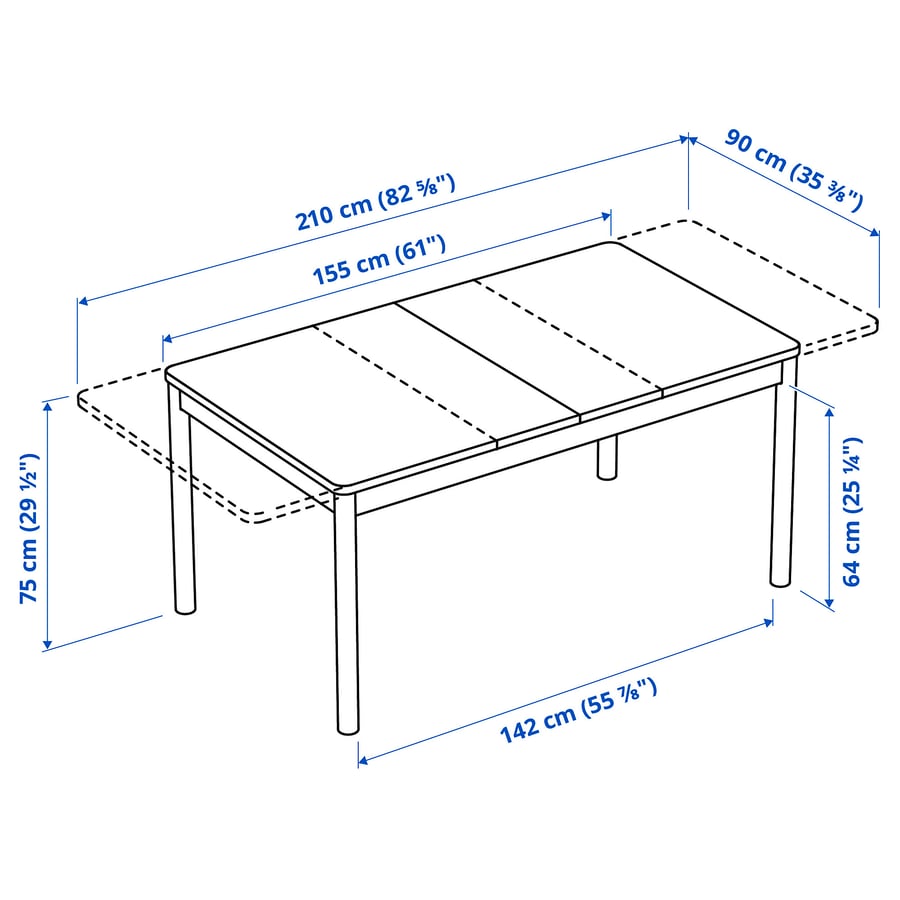 210 cm (82 ⅝")

90 cm (35 ⅜")

155 cm (61")

75 cm (29 ½")

64 cm (25 ¼")

142 cm (55 ⅞")