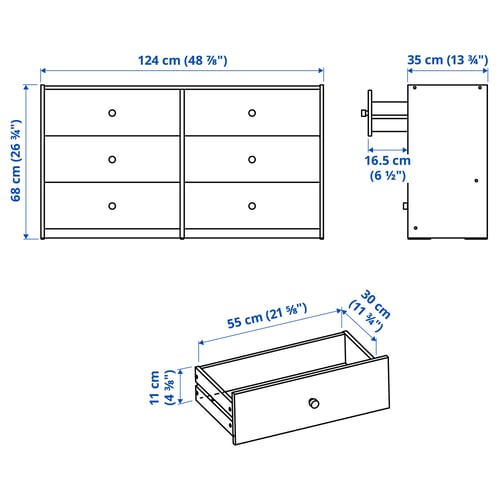 124 cm (48 ⅞")

35 cm (13 ¾")

68 cm (26 ¾")

16.5 cm (6 ½")

55 cm (21 ⅝")

30 cm (11 ¾")

11 cm (4 ⅜")