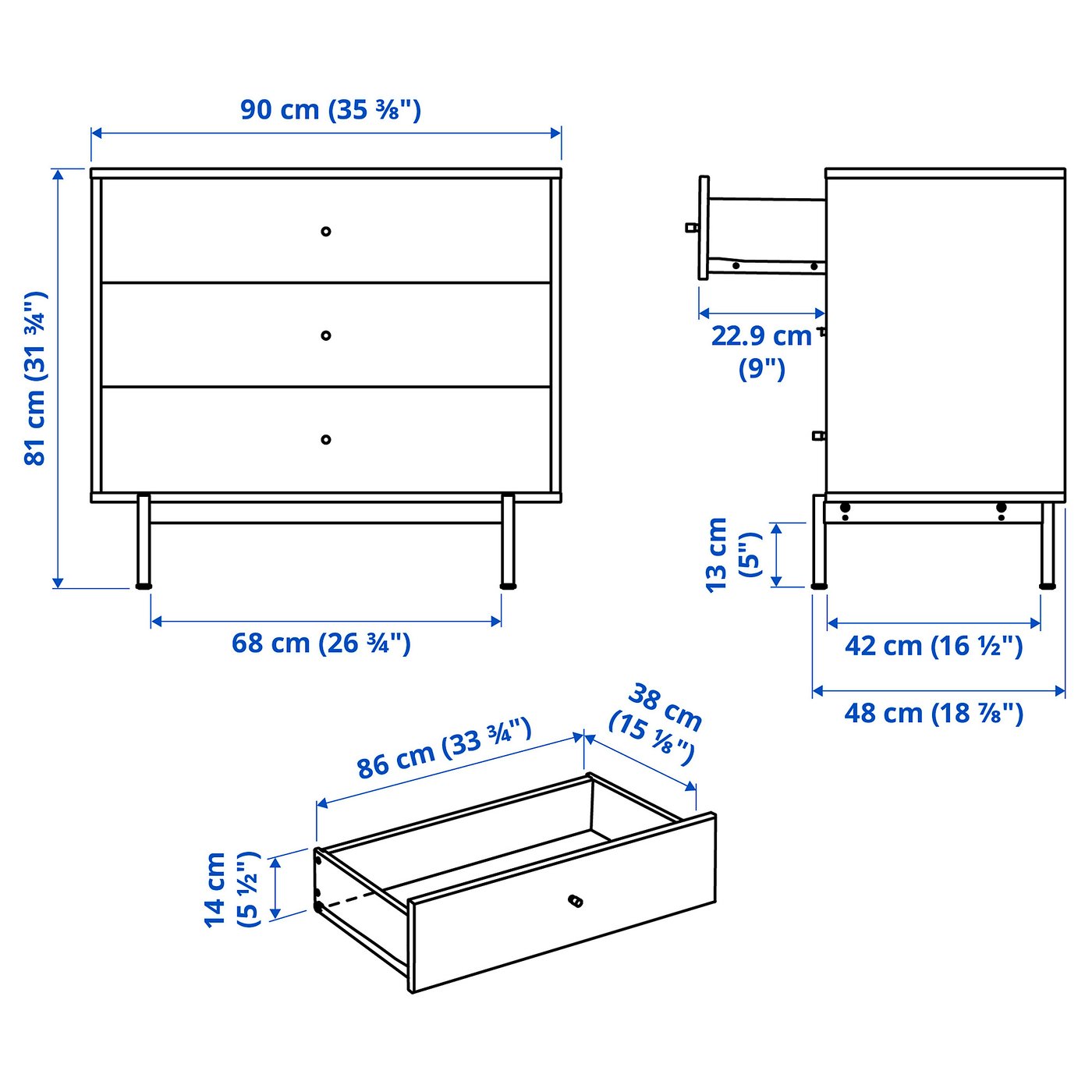 90 cm (35 ⅜")

81 cm (31 ¾")

68 cm (26 ¾")

22.9 cm (9")

13 cm (5")

42 cm (16 ½")

48 cm (18 ⅞")

86 cm (33 ¾")

38 cm (15 ⅛")

14 cm (5 ½")