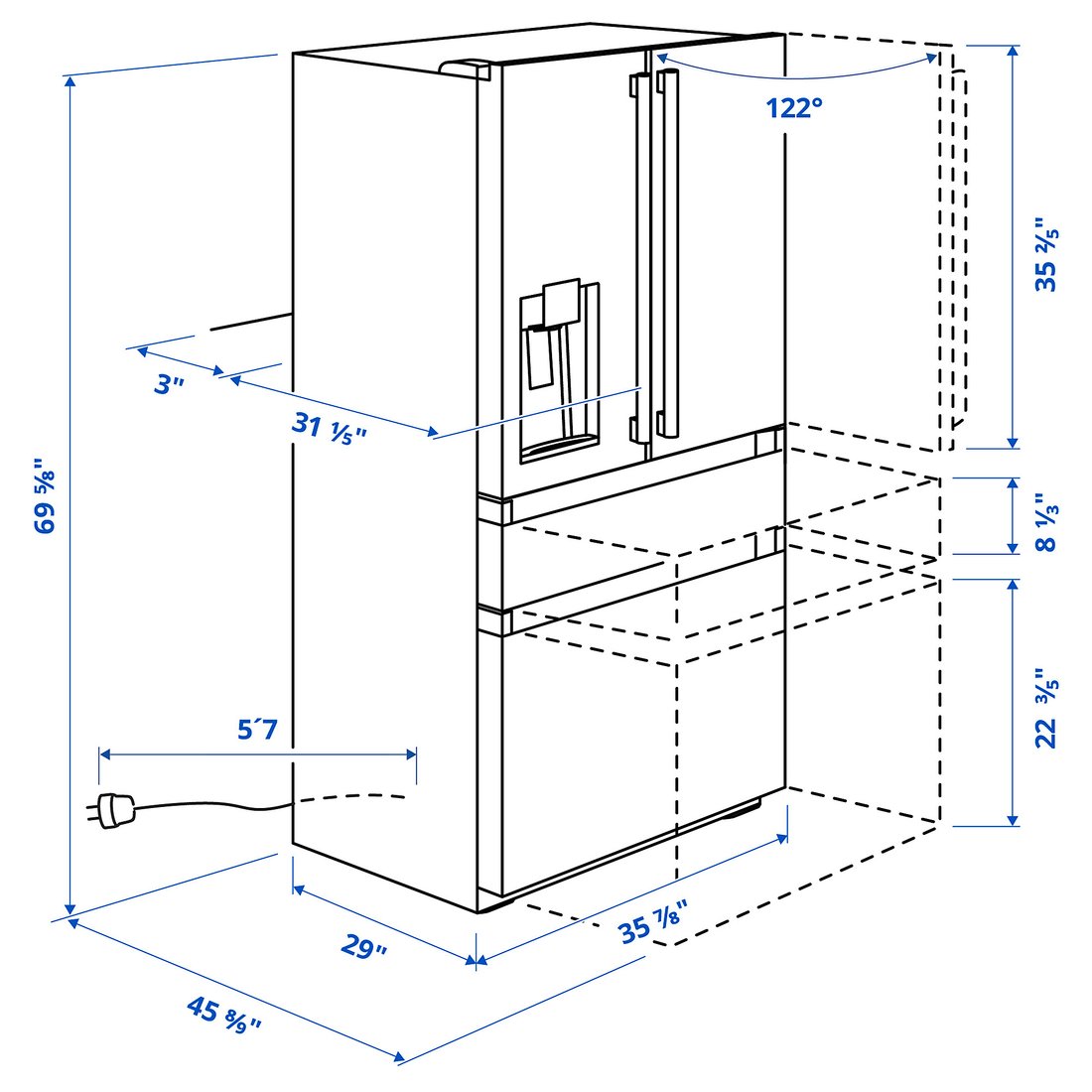 122°

35 ⅖"

69 ⅝"

3"

31 ⅕"

8 ⅓"

22 ⅗"

5´7

29"

35 ⅞"

45 ⁸⁄₉"