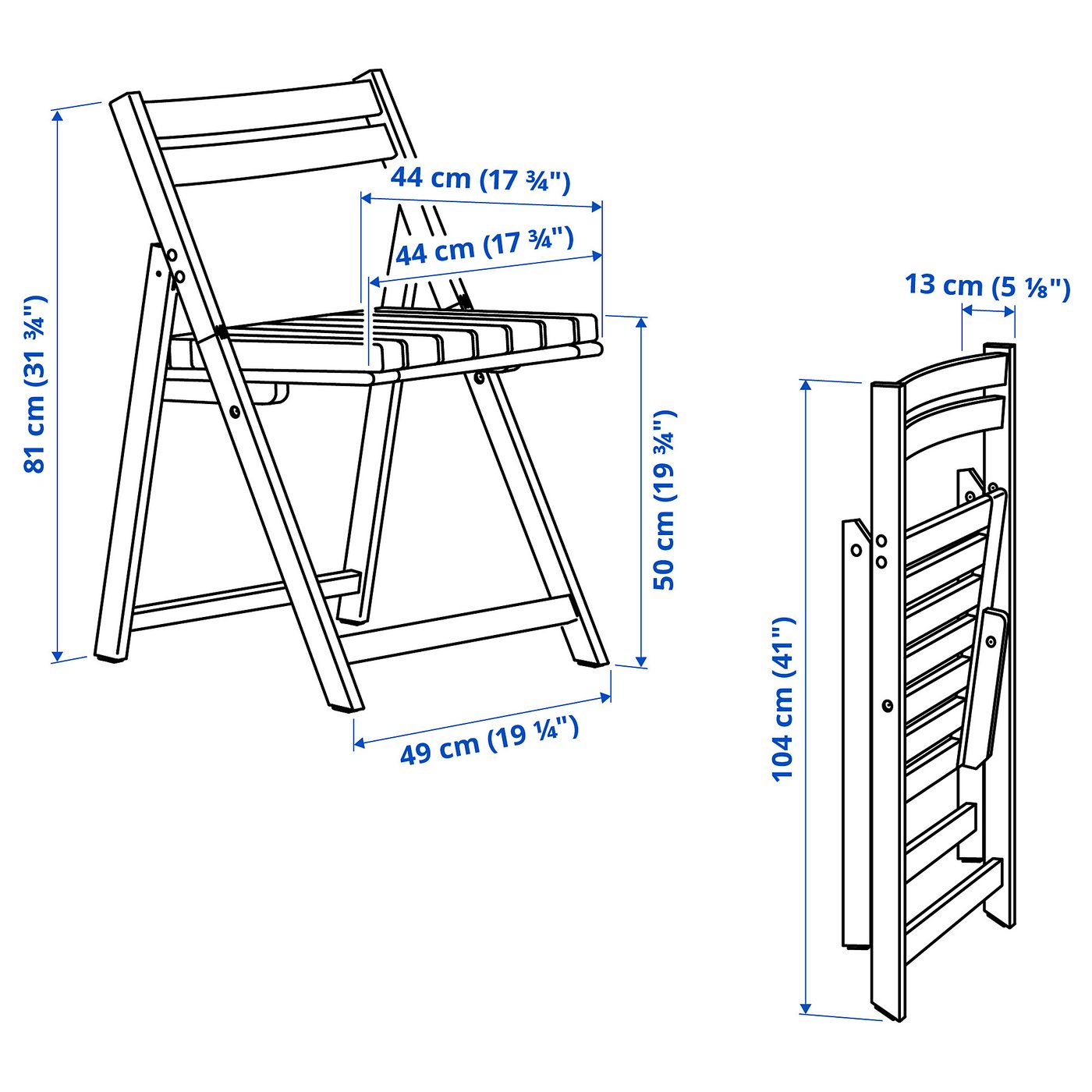 81 cm (31 ¾")

44 cm (17 ¾")

44 cm (17 ¾")

50 cm (19 ¾")

49 cm (19 ¼")

13 cm (5 ⅛")

104 cm (41")