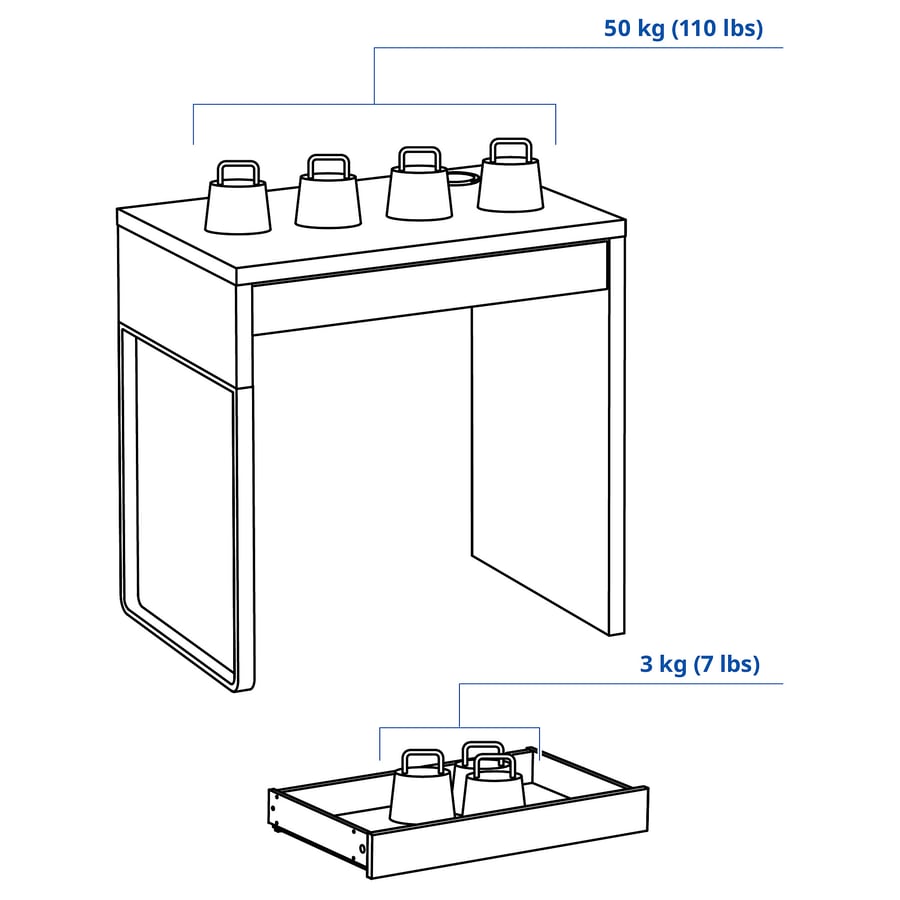 50 kg (110 lbs)

3 kg (7 lbs)