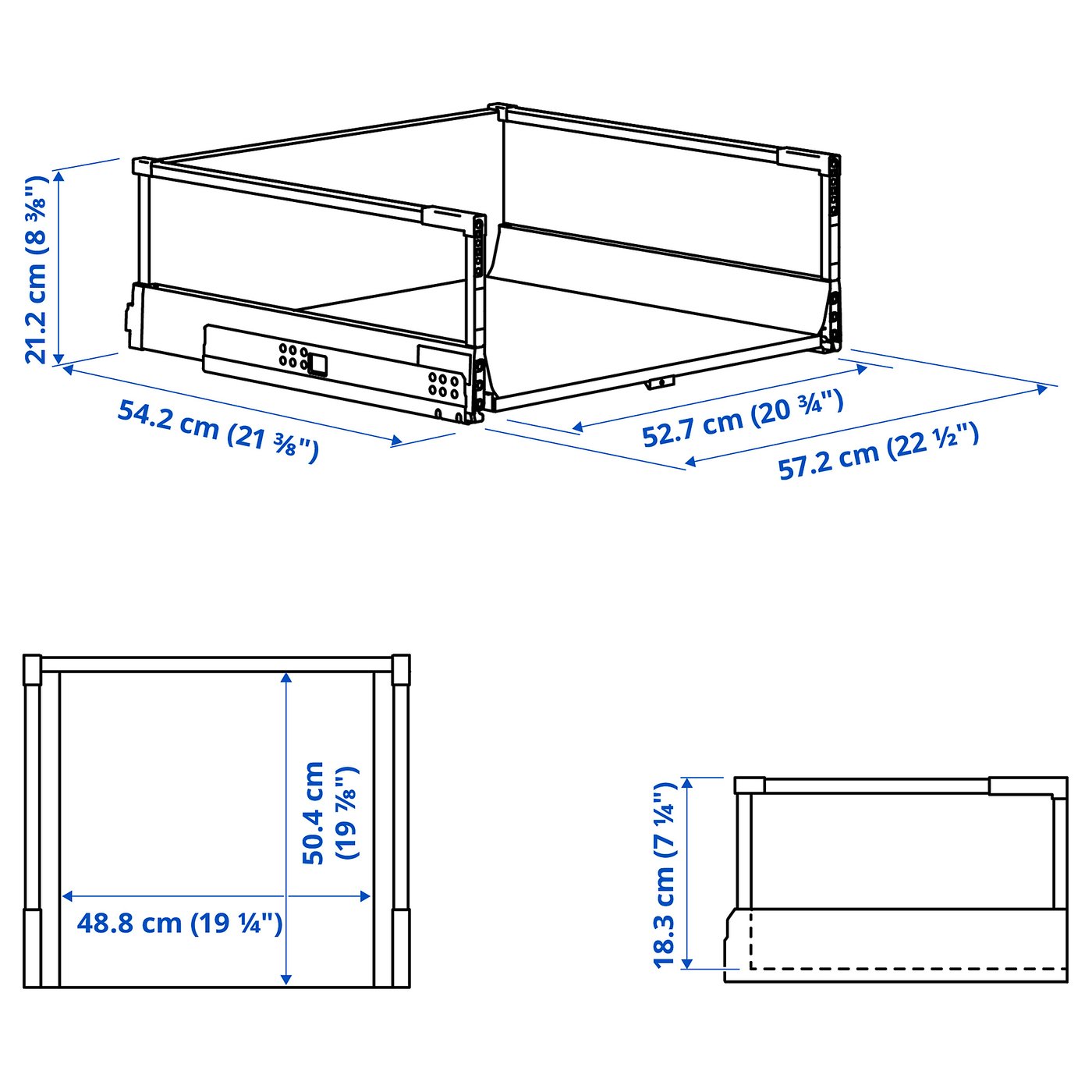 21.2 cm (8 ⅜")

54.2 cm (21 ⅜")

52.7 cm (20 ¾")

57.2 cm (22 ½")

50.4 cm (19 ⅞")

48.8 cm (19 ¼")

18.3 cm (7 ¼")