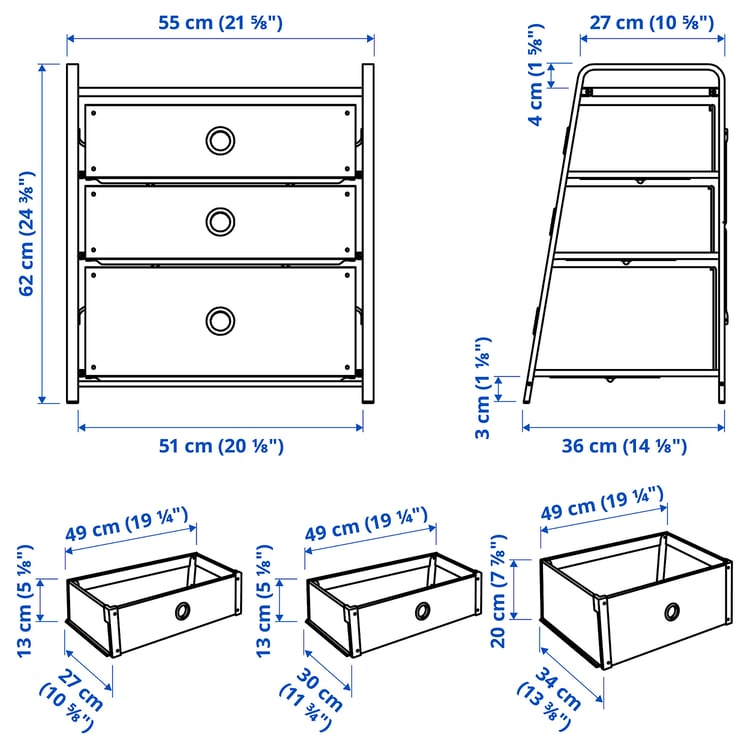 55 cm (21 ⅝")

62 cm (24 ⅜")

51 cm (20 ⅛")

27 cm (10 ⅝")

4 cm (1 ⅝")

3 cm (1 ⅛")

36 cm (14 ⅛")

49 cm (19 ¼")

13 cm (5 ⅛")

27 cm (10 ⅝")

49 cm (19 ¼")

13 cm (5 ⅛")

30 cm (11 ¾")

49 cm (19 ¼")

20 cm (7 ⅞")

34 cm (13 ⅜")