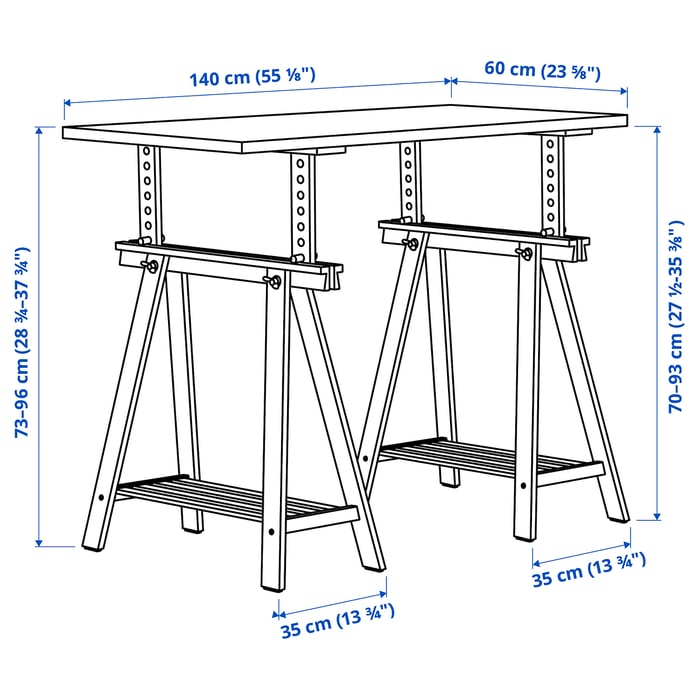 140 cm (55 ⅛")

60 cm (23 ⅝")

73–96 cm (28 ¾–37 ¾")

70–93 cm (27 ½–35 ⅜")

35 cm (13 ¾")

35 cm (13 ¾")