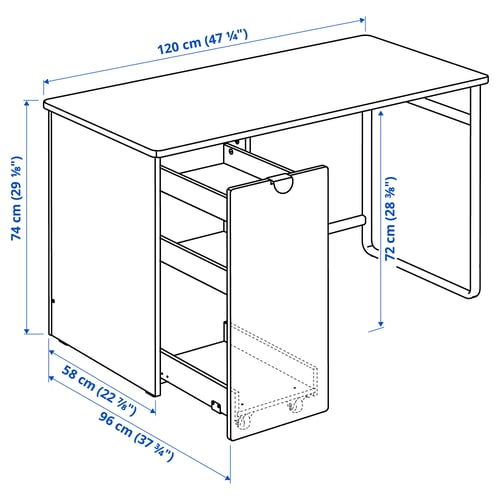 120 cm (47 ¼")

74 cm (29 ⅛")

72 cm (28 ⅜")

58 cm (22 ⅞")

96 cm (37 ¾")