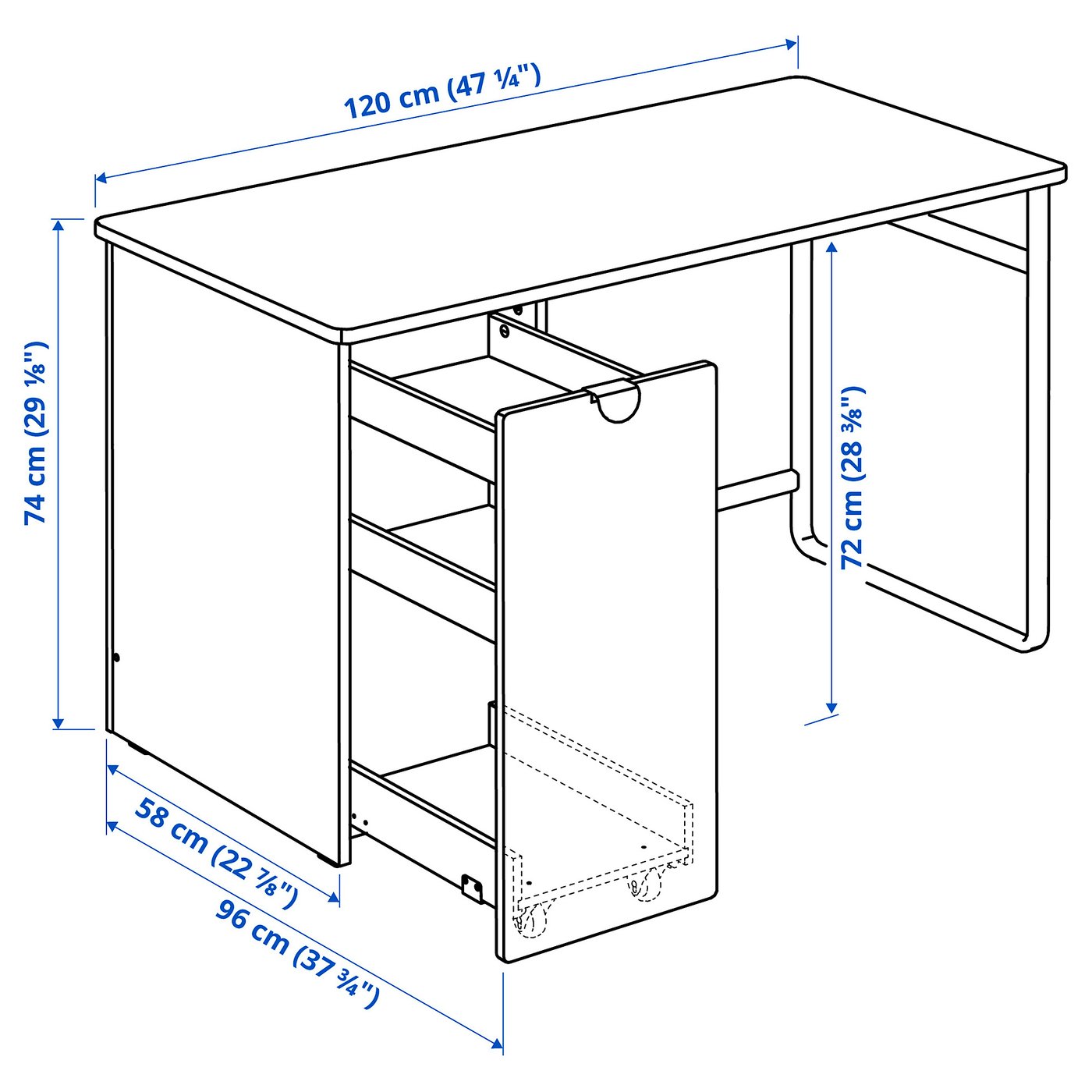 120 cm (47 ¼")

74 cm (29 ⅛")

72 cm (28 ⅜")

58 cm (22 ⅞")

96 cm (37 ¾")