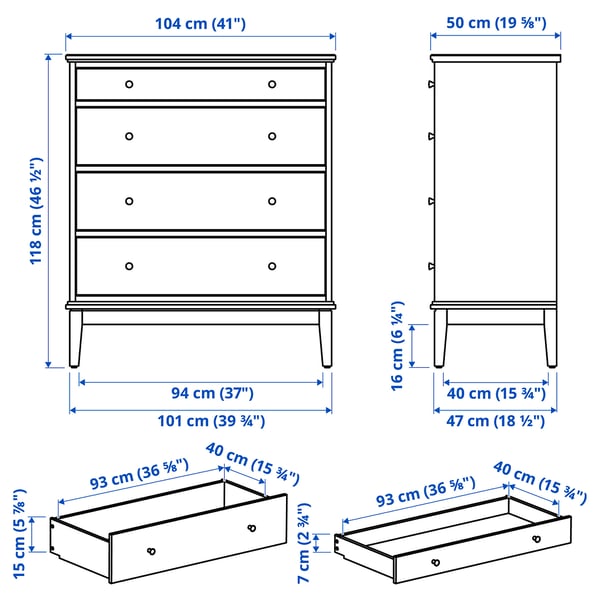 104 cm (41")

50 cm (19 ⅝")

118 cm (46 ½")

16 cm (6 ¼")

94 cm (37")

101 cm (39 ¾")

40 cm (15 ¾")

47 cm (18 ½")

93 cm (36 ⅝")

40 cm (15 ¾")

15 cm (5 ⅞")

93 cm (36 ⅝")

40 cm (15 ¾")

7 cm (2 ¾")