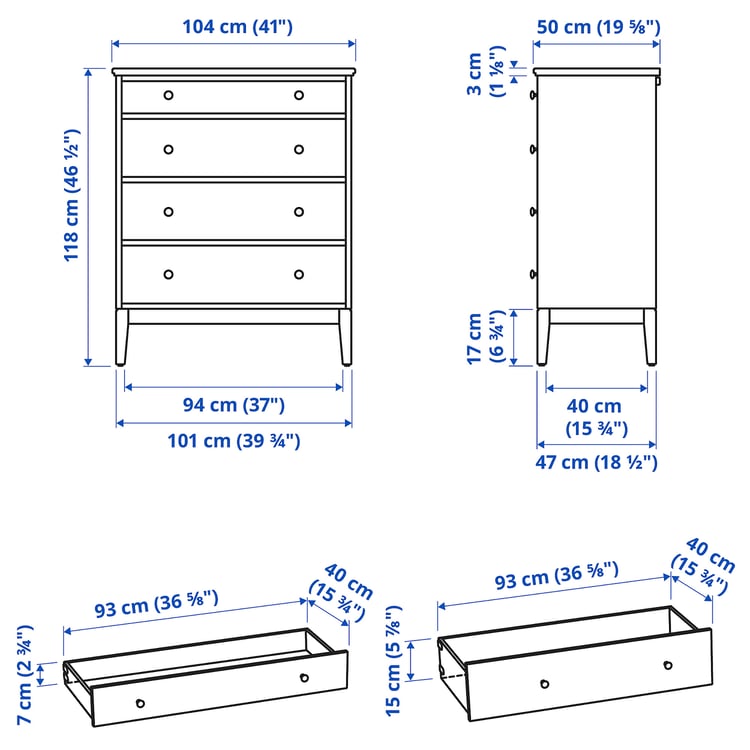 104 cm (41")

118 cm (46 ½")

94 cm (37")

101 cm (39 ¾")

50 cm (19 ⅝")

3 cm (1 ⅛")

17 cm (6 ¾")

40 cm (15 ¾")

47 cm (18 ½")

93 cm (36 ⅝")

40 cm (15 ¾")

7 cm (2 ¾")

93 cm (36 ⅝")

40 cm (15 ¾")

15 cm (5 ⅞")