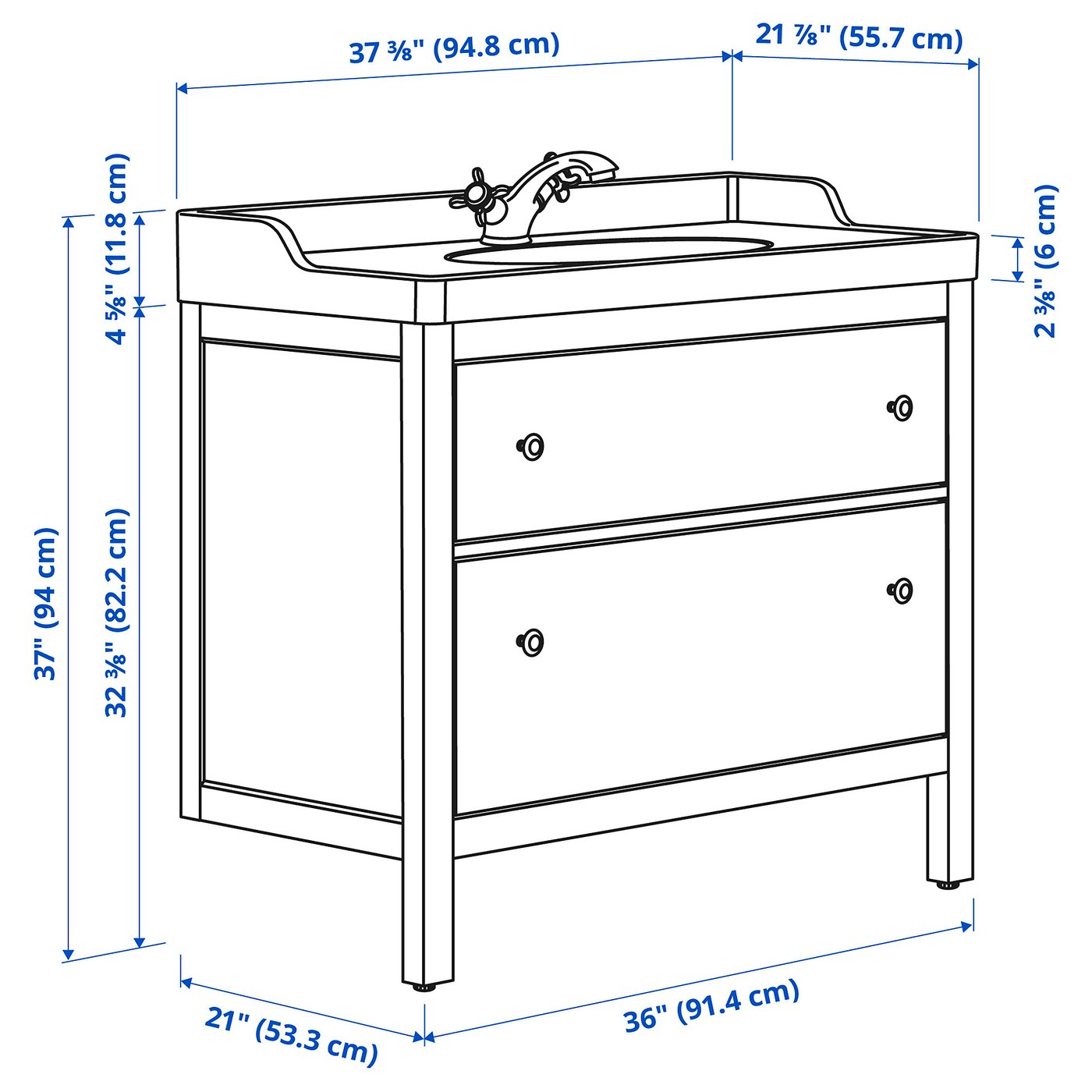 37 ⅜" (94.8 cm)

21 ⅞" (55.7 cm)

4 ⅝" (11.8 cm)

2 ⅜" (6 cm)

37" (94 cm)

32 ⅜" (82.2 cm)

21" (53.3 cm)

36" (91.4 cm)