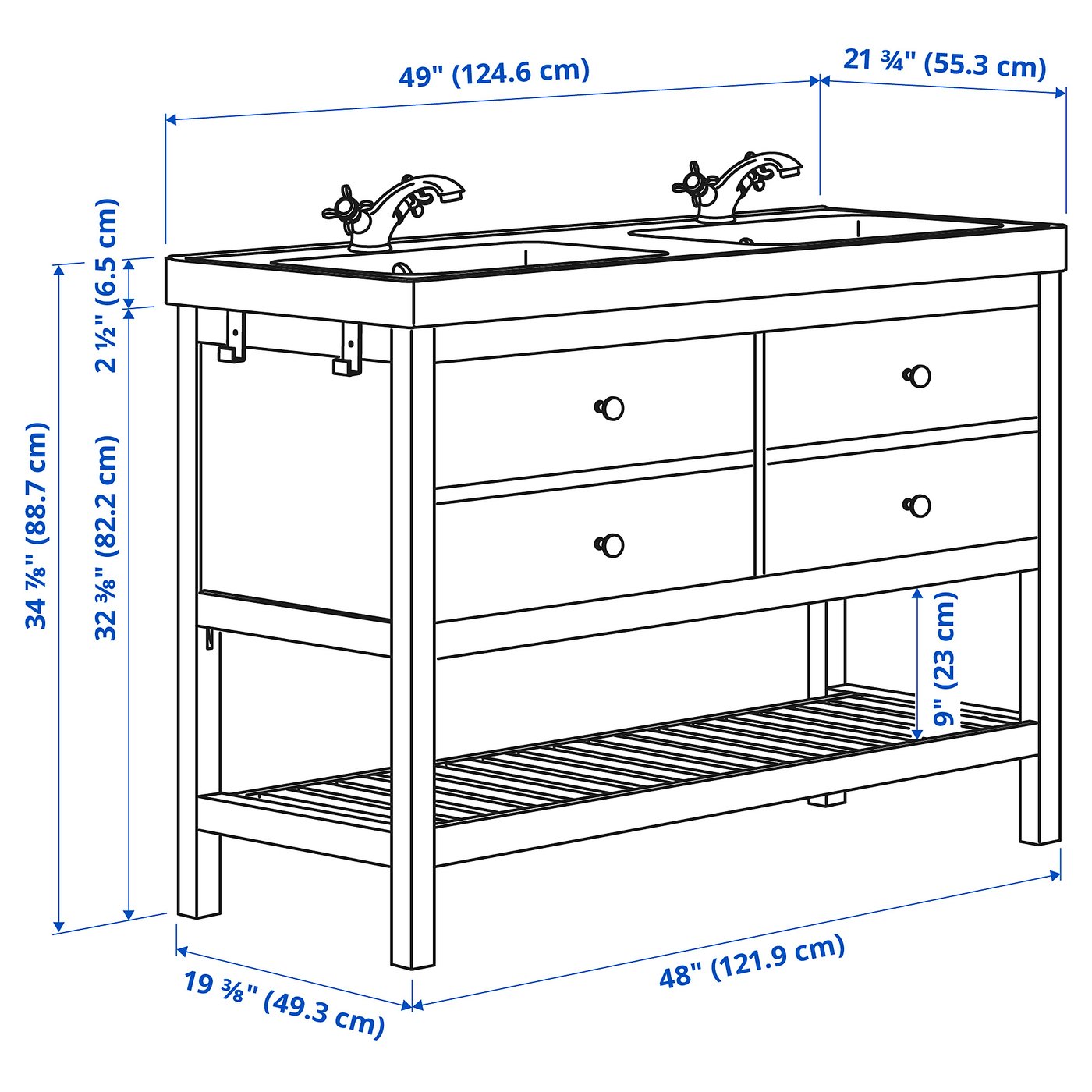 49" (124.6 cm)

21 ¾" (55.3 cm)

2 ½" (6.5 cm)

34 ⅞" (88.7 cm)

32 ⅜" (82.2 cm)

9" (23 cm)

19 ⅜" (49.3 cm)

48" (121.9 cm)