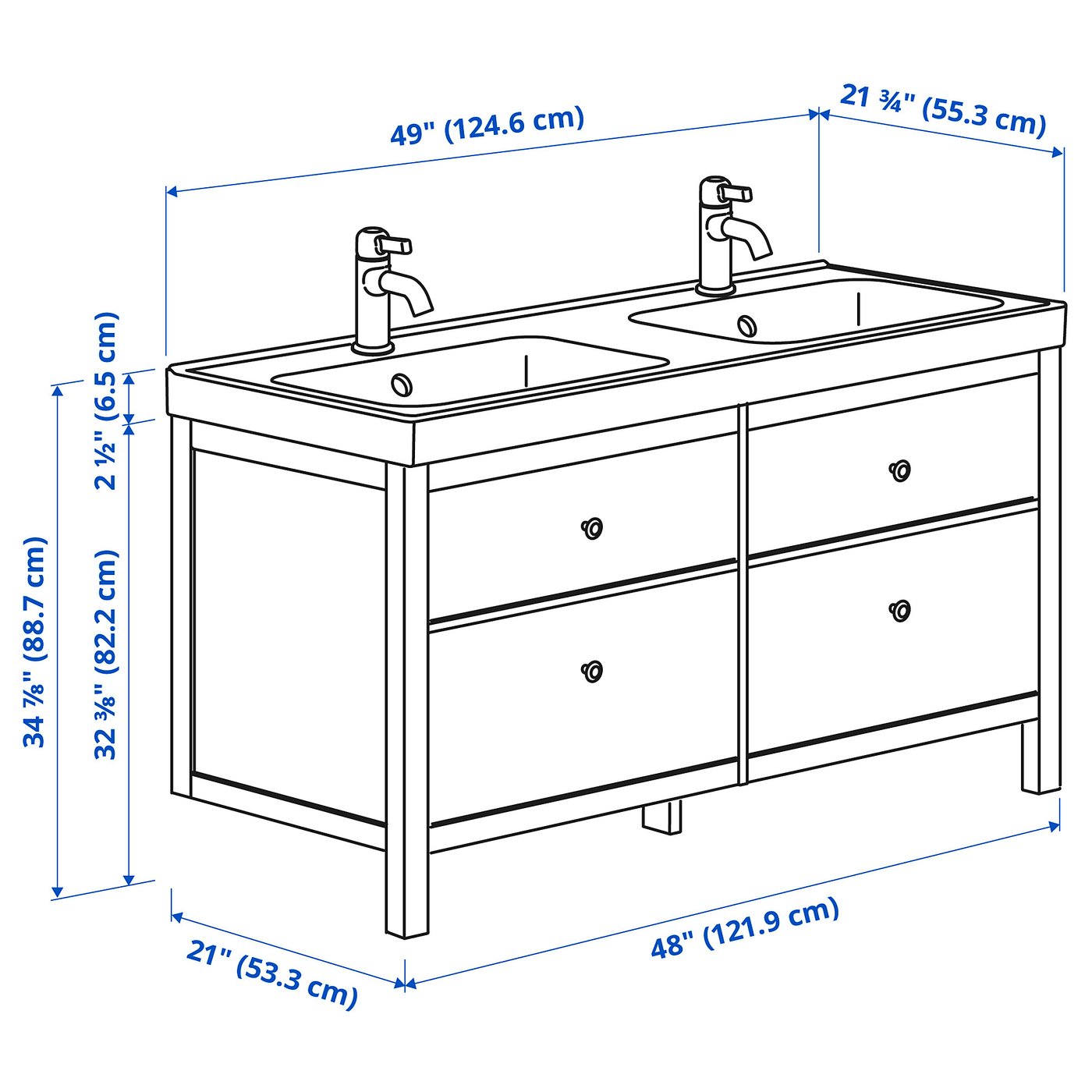 49" (124.6 cm)

21 ¾" (55.3 cm)

2 ½" (6.5 cm)

34 ⅞" (88.7 cm)

32 ⅜" (82.2 cm)

21" (53.3 cm)

48" (121.9 cm)