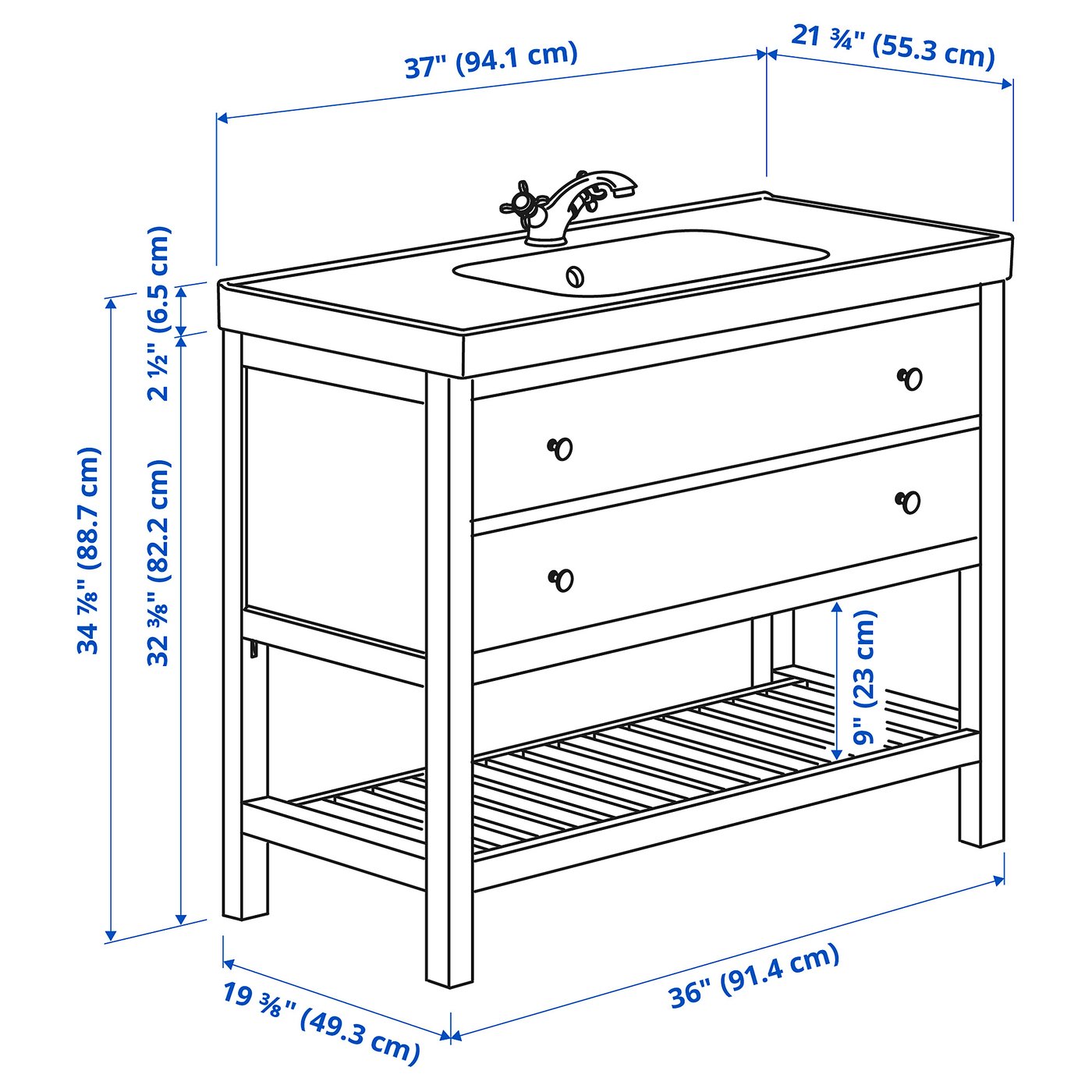 37" (94.1 cm)

21 ¾" (55.3 cm)

2 ½" (6.5 cm)

34 ⅞" (88.7 cm)

32 ⅜" (82.2 cm)

9" (23 cm)

19 ⅜" (49.3 cm)

36" (91.4 cm)