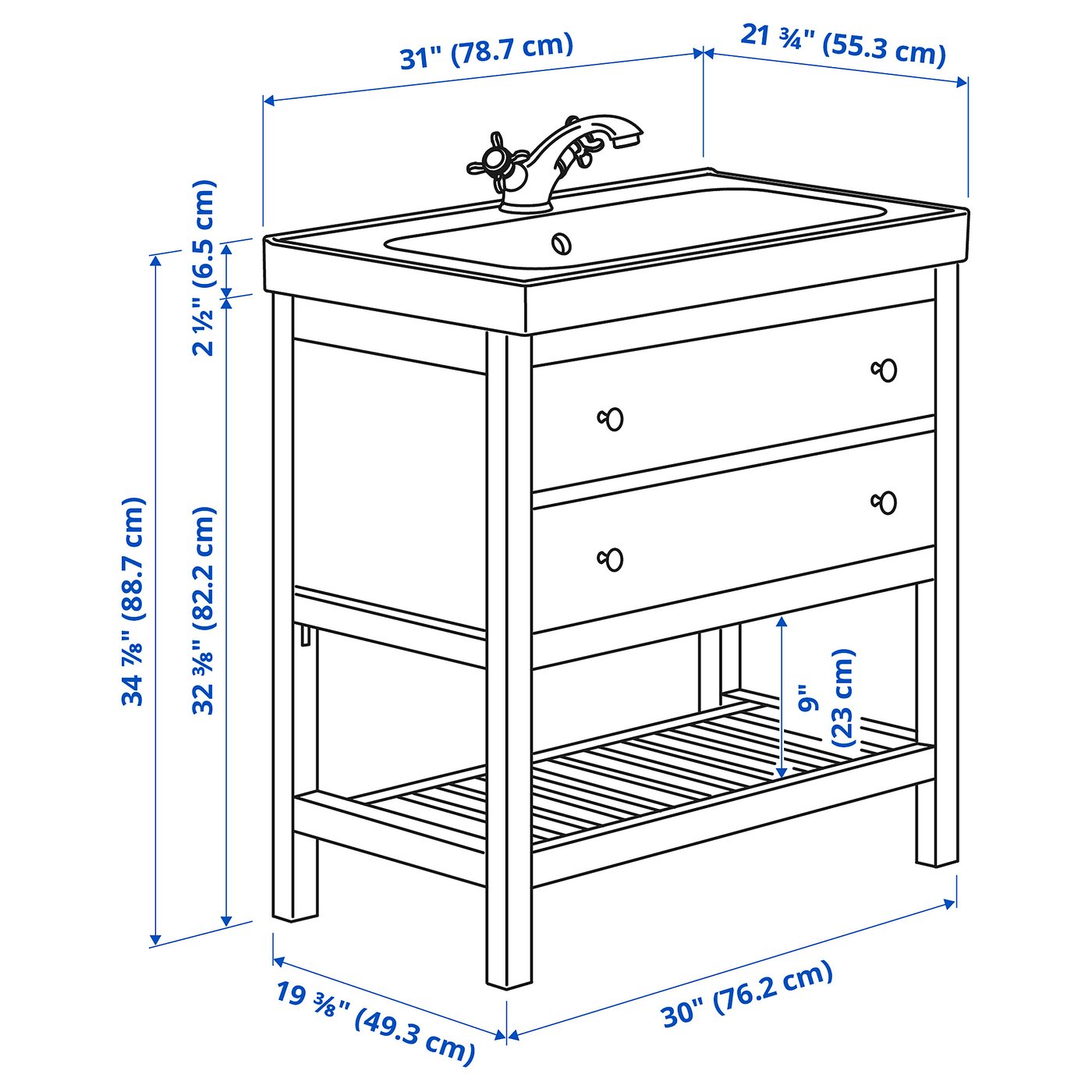 31" (78.7 cm)

21 ¾" (55.3 cm)

2 ½" (6.5 cm)

34 ⅞" (88.7 cm)

32 ⅜" (82.2 cm)

9" (23 cm)

19 ⅜" (49.3 cm)

30" (76.2 cm)