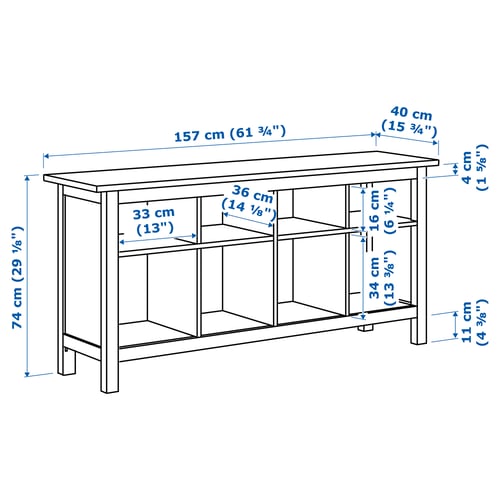 157 cm (61 ¾")

40 cm (15 ¾")

4 cm (1 ⅝")

74 cm (29 ⅛")

33 cm (13")

36 cm (14 ⅛")

16 cm (6 ¼")

34 cm (13 ⅜")

11 cm (4 ⅜")