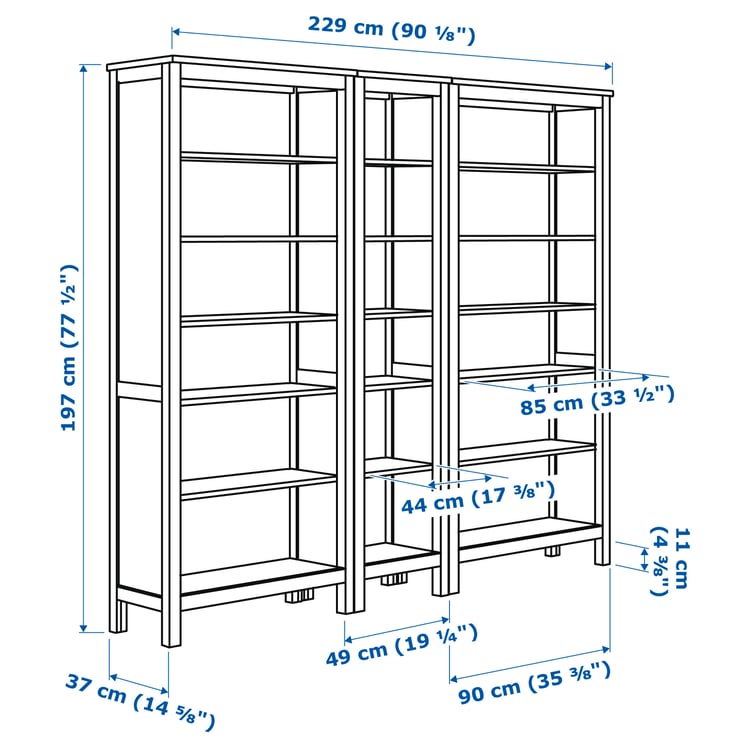 229 cm (90 ⅛")

197 cm (77 ½")

85 cm (33 ½")

44 cm (17 ⅜")

11 cm (4 ⅜")

49 cm (19 ¼")

90 cm (35 ⅜")

37 cm (14 ⅝")