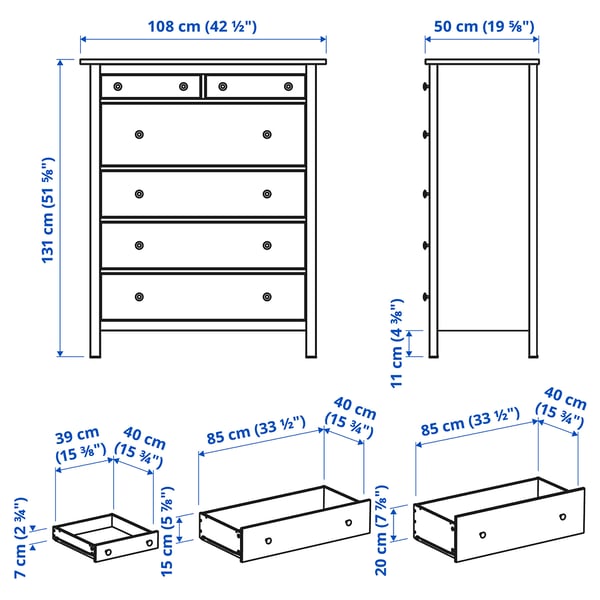 108 cm (42 ½")

50 cm (19 ⅝")

131 cm (51 ⅝")

11 cm (4 ⅜")

39 cm (15 ⅜")

40 cm (15 ¾")

7 cm (2 ¾")

85 cm (33 ½")

40 cm (15 ¾")

15 cm (5 ⅞")

85 cm (33 ½")

40 cm (15 ¾")

20 cm (7 ⅞")