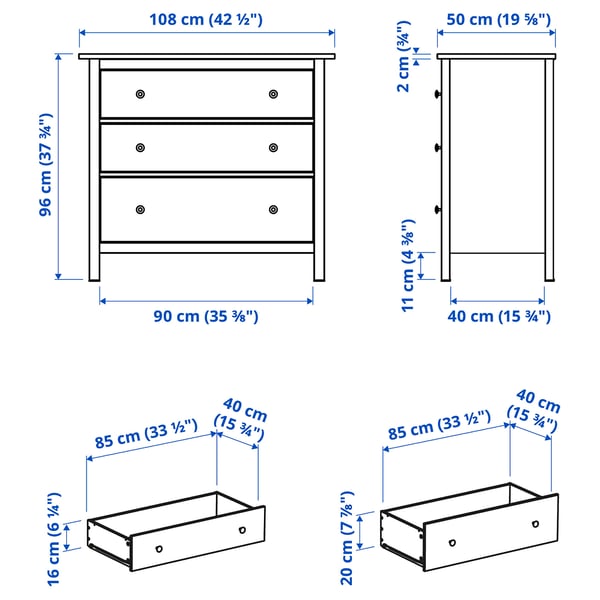 108 cm (42 ½")

96 cm (37 ¾")

90 cm (35 ⅜")

50 cm (19 ⅝")

2 cm (¾")

11 cm (4 ⅜")

40 cm (15 ¾")

85 cm (33 ½")

40 cm (15 ¾")

16 cm (6 ¼")

85 cm (33 ½")

40 cm (15 ¾")

20 cm (7 ⅞")