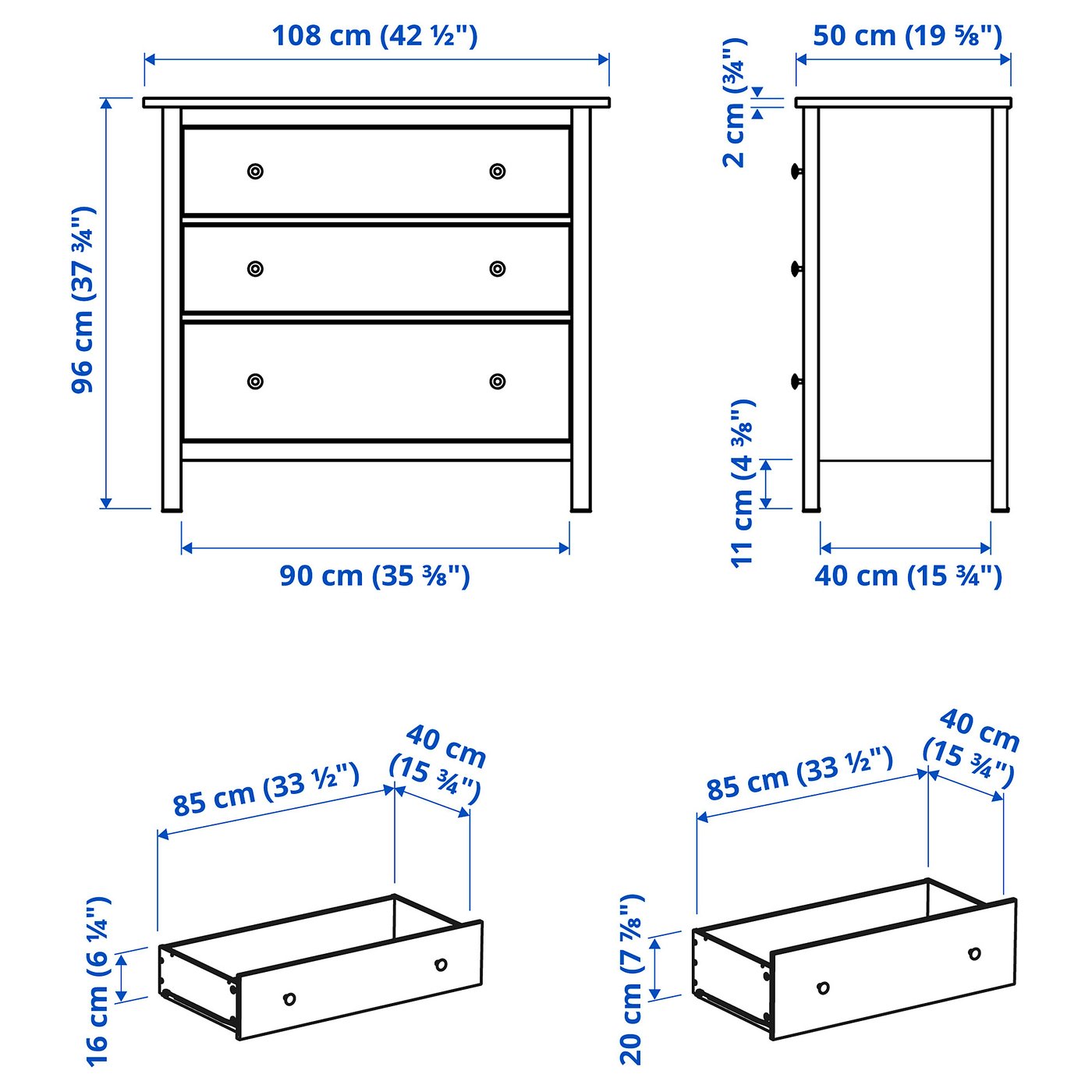 108 cm (42 ½")

96 cm (37 ¾")

90 cm (35 ⅜")

50 cm (19 ⅝")

2 cm (¾")

11 cm (4 ⅜")

40 cm (15 ¾")

85 cm (33 ½")

40 cm (15 ¾")

16 cm (6 ¼")

85 cm (33 ½")

40 cm (15 ¾")

20 cm (7 ⅞")