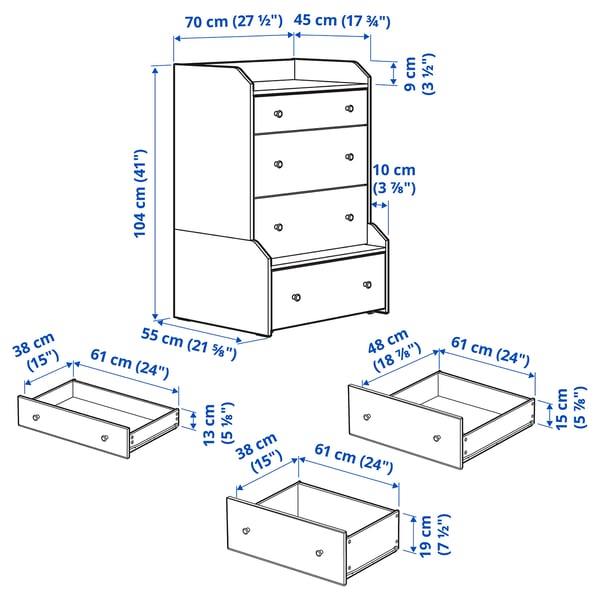 70 cm (27 ½")
45 cm (17 ¾")
9 cm (3 ½")
104 cm (41")
10 cm (3 ⅞")
55 cm (21 ⅝")
38 cm (15")
61 cm (24")
13 cm (5 ⅛")
48 cm (18 ⅞")
61 cm (24")
15 cm (5 ⅞")
38 cm (15")
61 cm (24")
19 cm (7 ½")