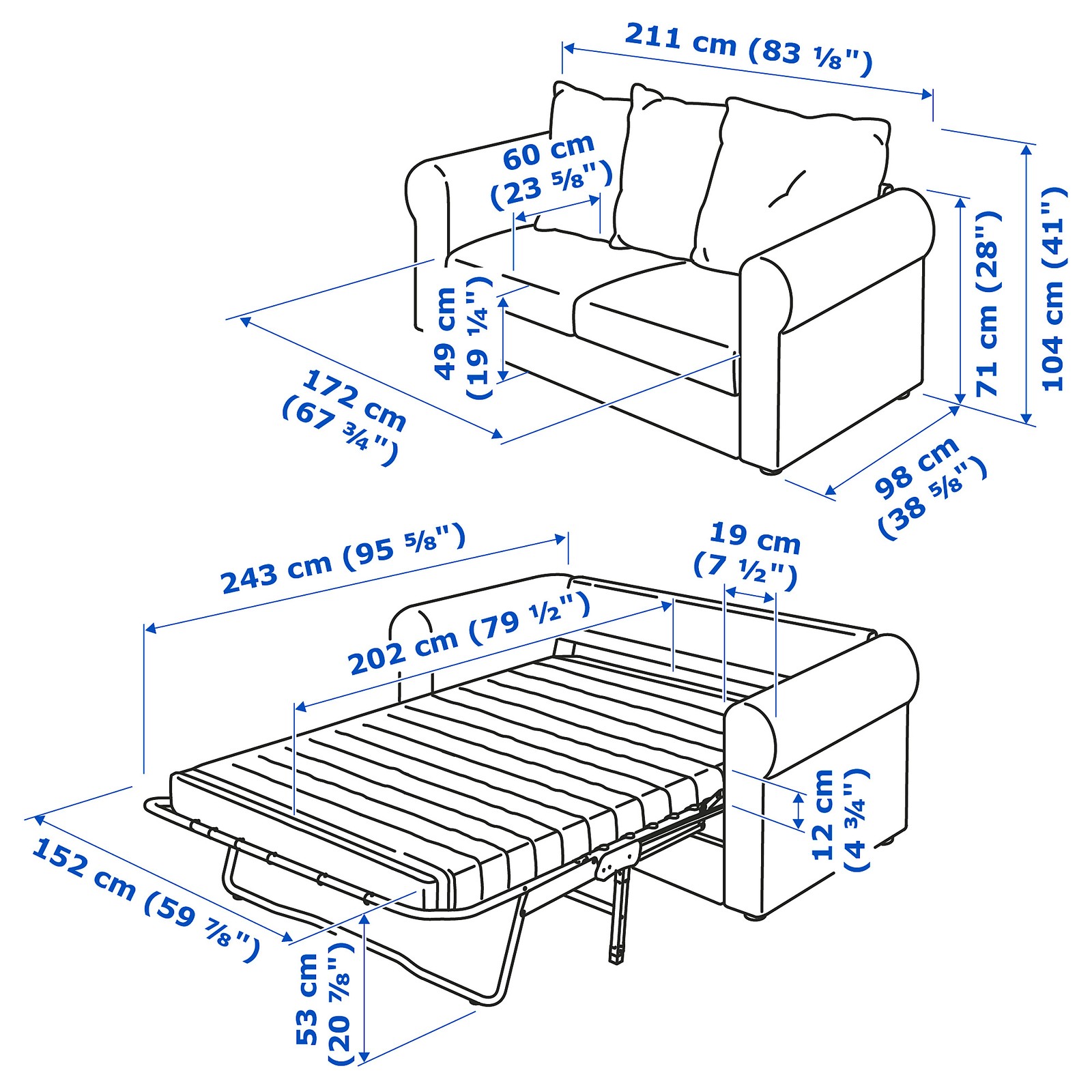 211 cm (83 ⅛")

60 cm (23 ⅝")

104 cm (41")

71 cm (28")

49 cm (19 ¼")

172 cm (67 ¾")

98 cm (38 ⅝")

243 cm (95 ⅝")

19 cm (7 ½")

202 cm (79 ½")

12 cm (4 ¾")

152 cm (59 ⅞")

53 cm (20 ⅞")