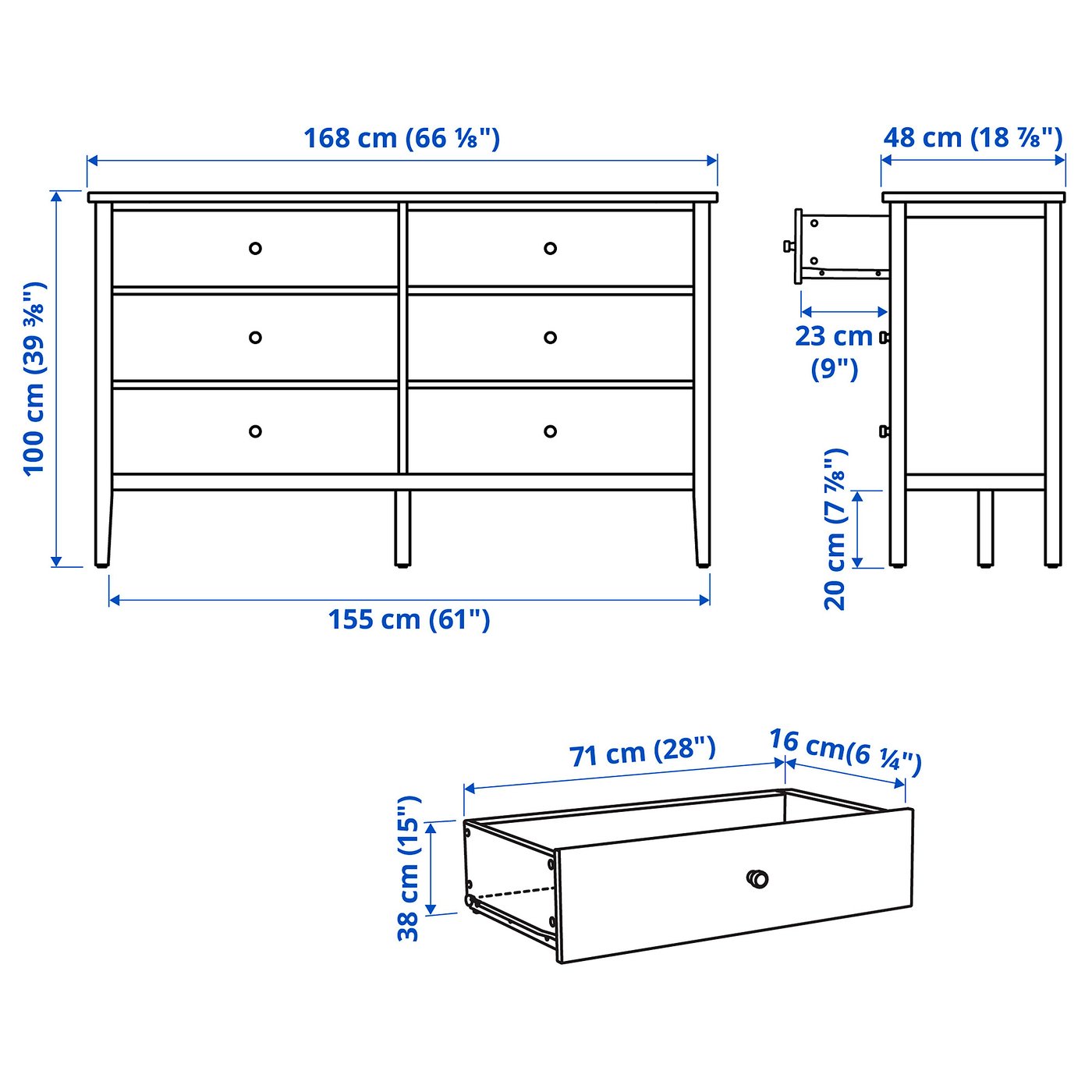 168 cm (66 ⅛")

48 cm (18 ⅞")

100 cm (39 ⅜")

23 cm (9")

20 cm (7 ⅞")

155 cm (61")

71 cm (28")

16 cm(6 ¼")

38 cm (15")