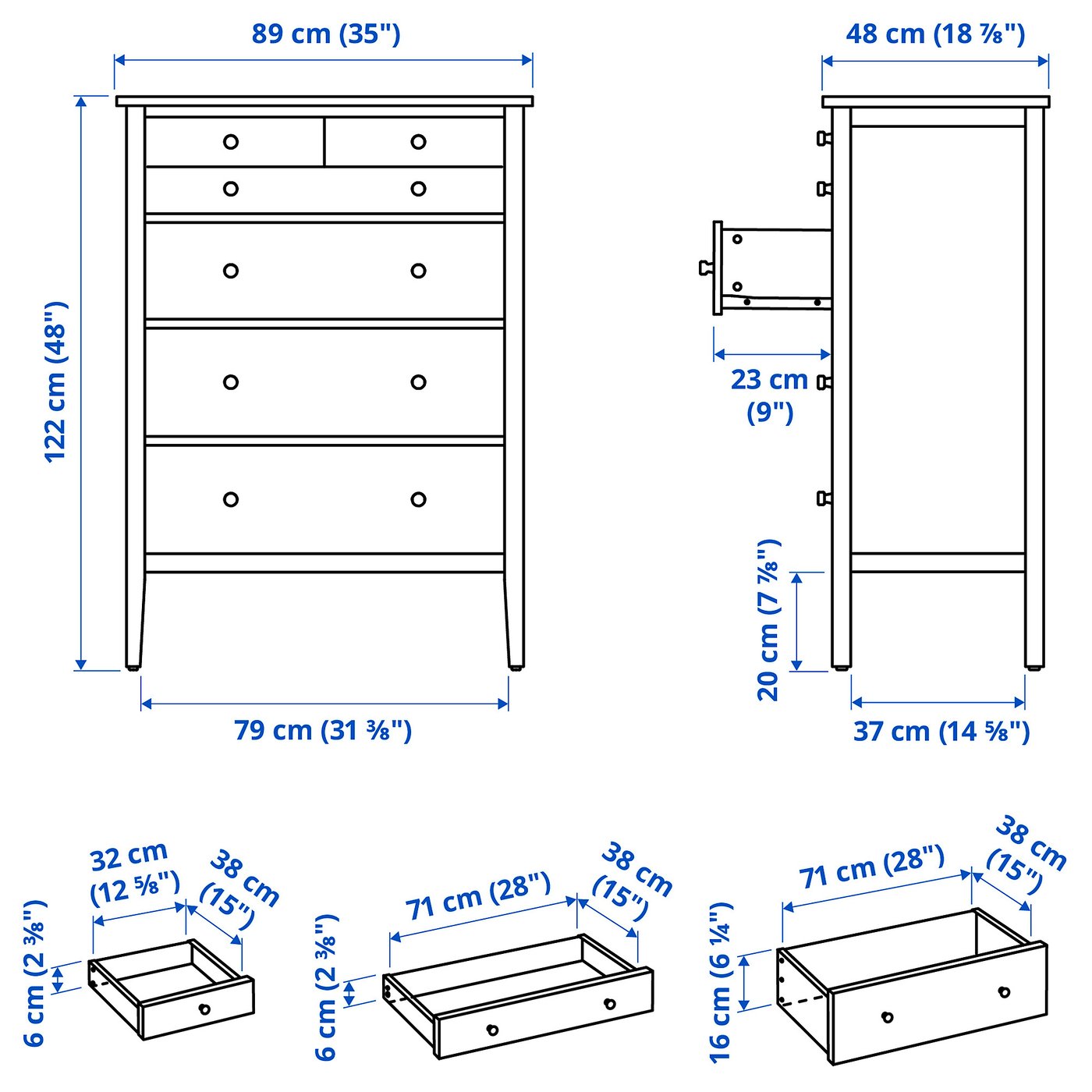 89 cm (35")

48 cm (18 ⅞")

122 cm (48")

23 cm (9")

20 cm (7 ⅞")

79 cm (31 ⅜")

37 cm (14 ⅝")

32 cm (12 ⅝")

38 cm (15")

6 cm (2 ⅜")

71 cm (28")

38 cm (15")

6 cm (2 ⅜")

71 cm (28")

38 cm (15")

16 cm (6 ¼")